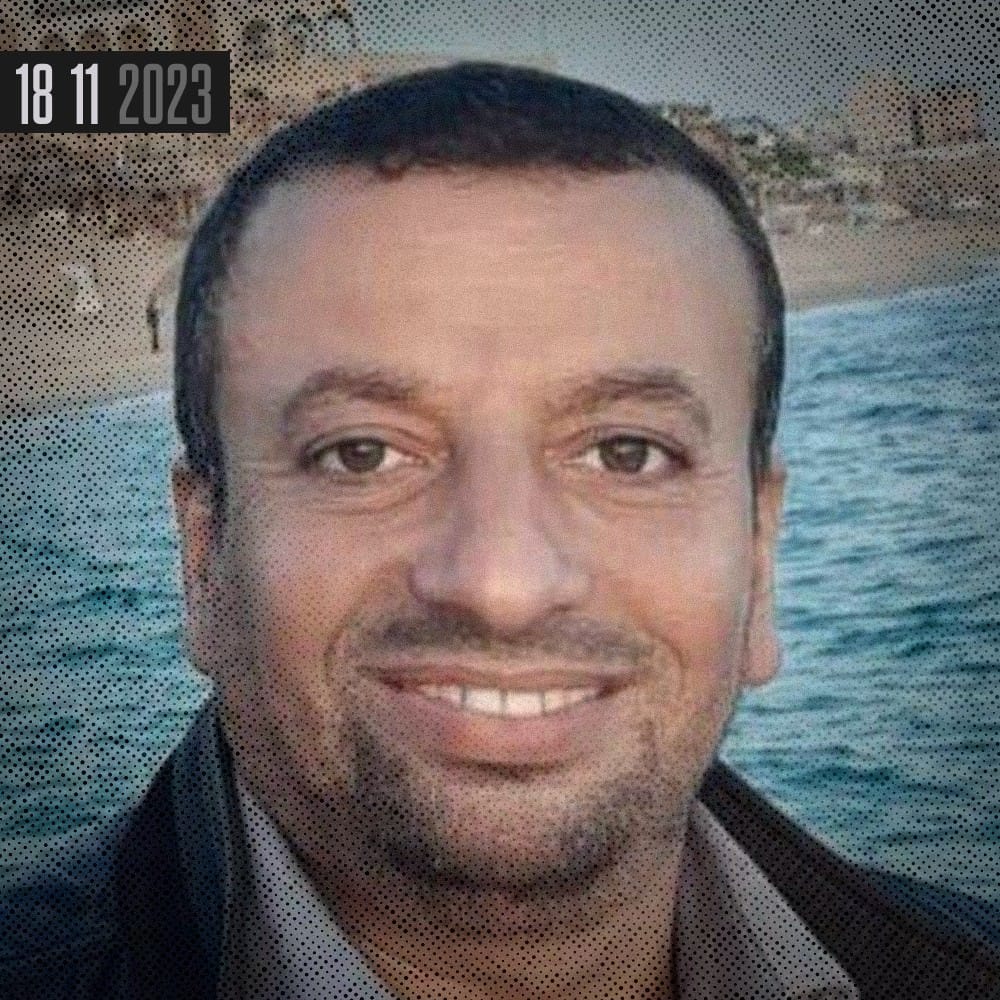 18 11 2023