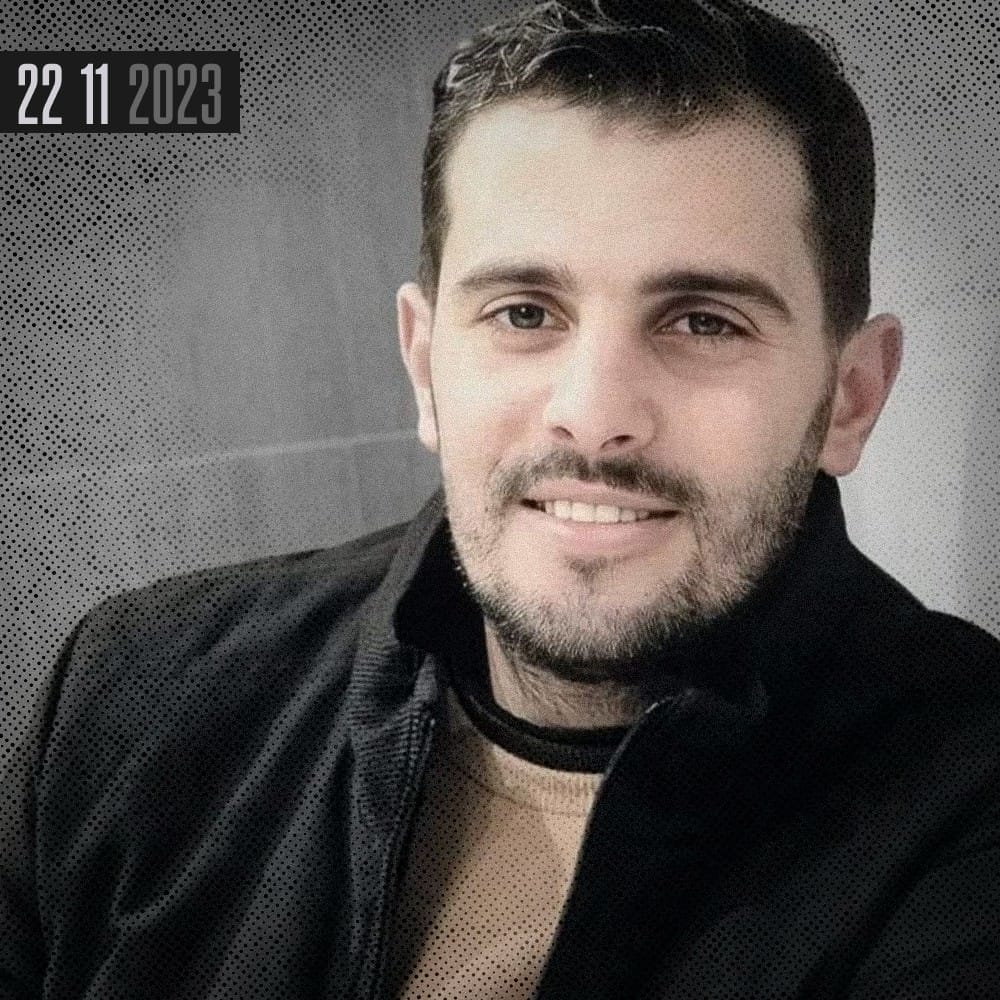 22 11 2023