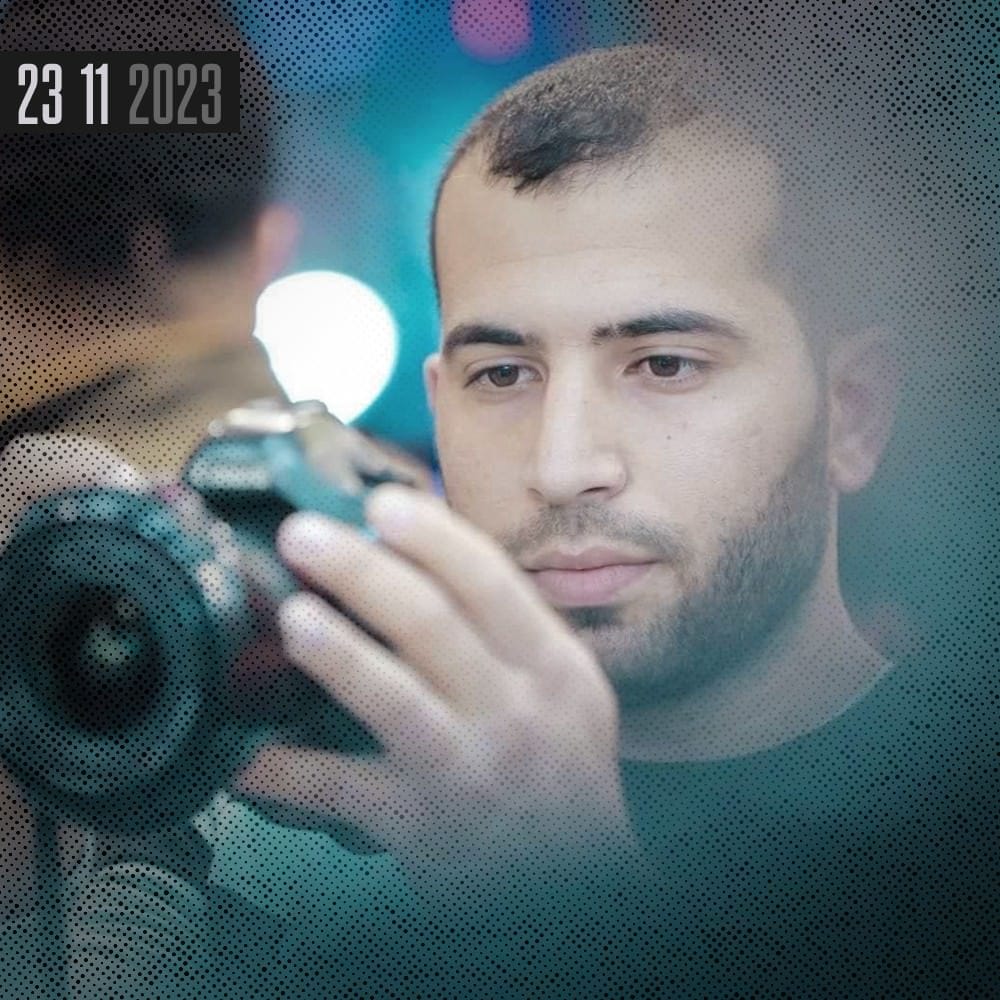 23 11 2023