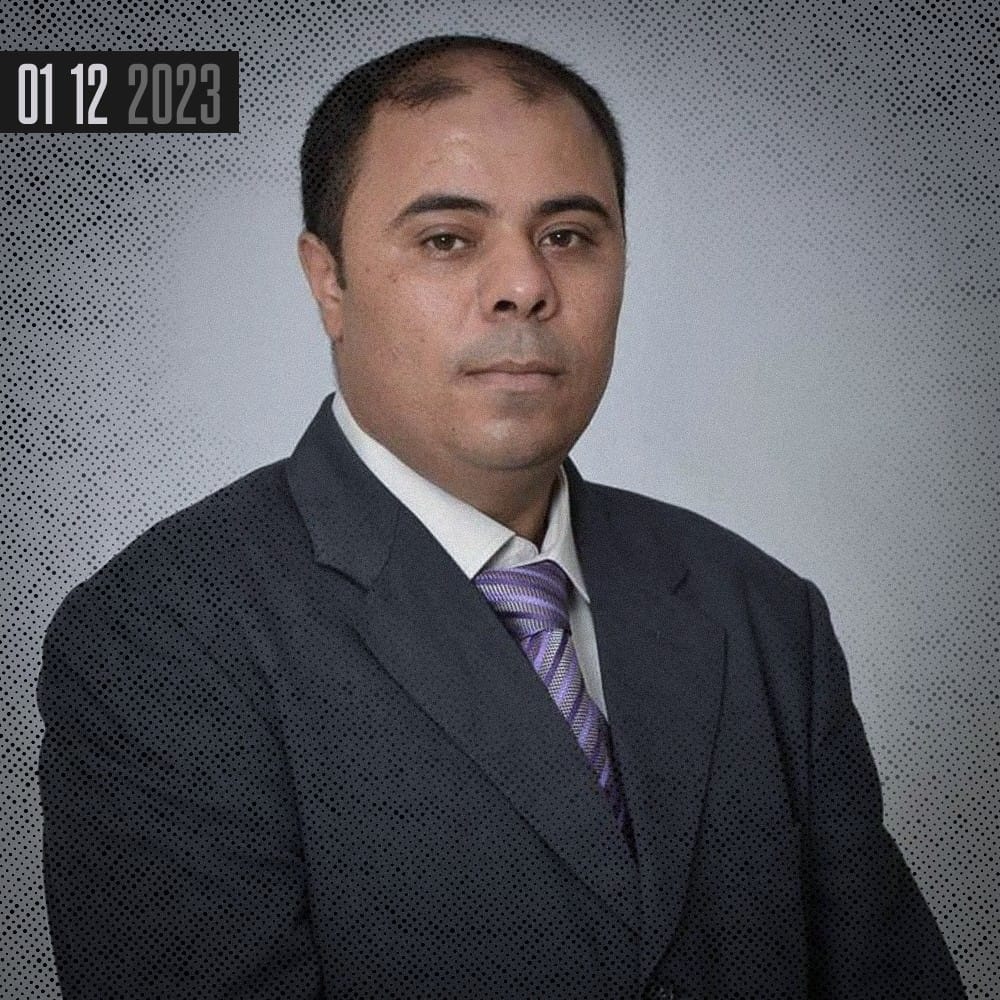 01 12 2023