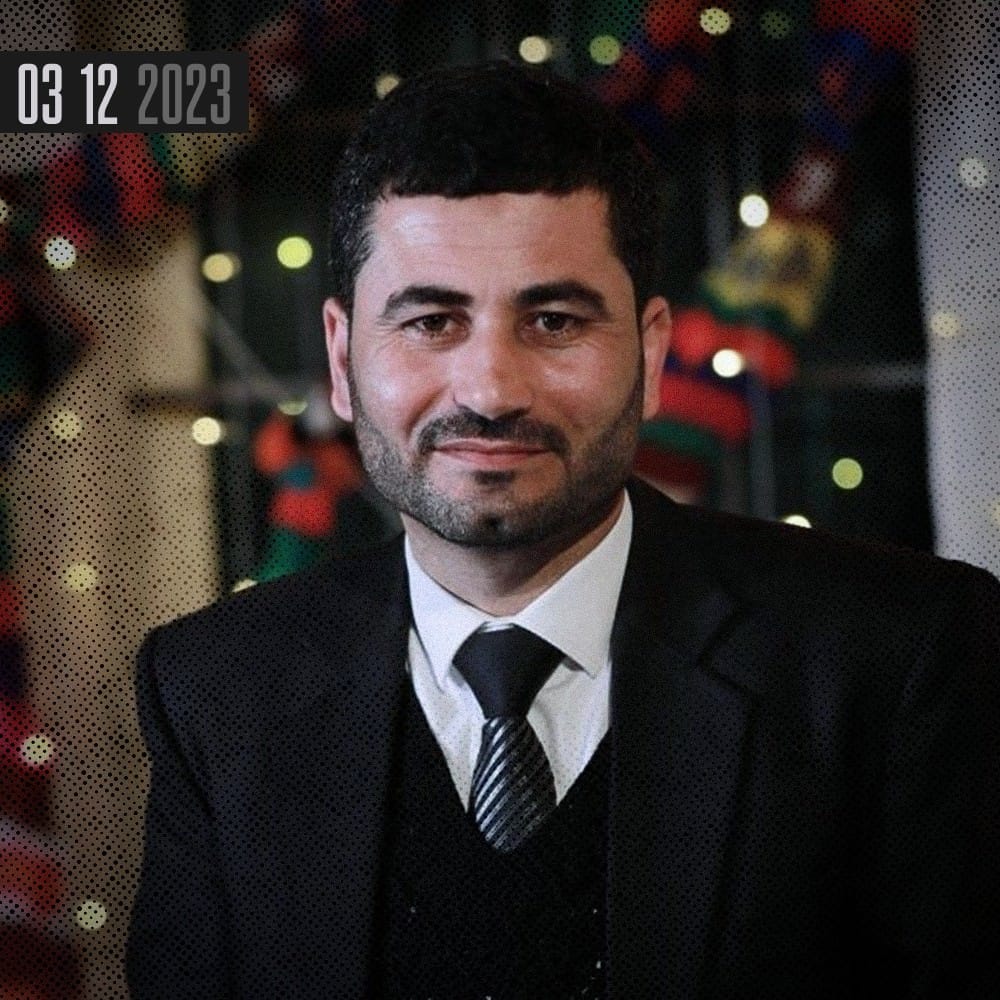 03 12 2023