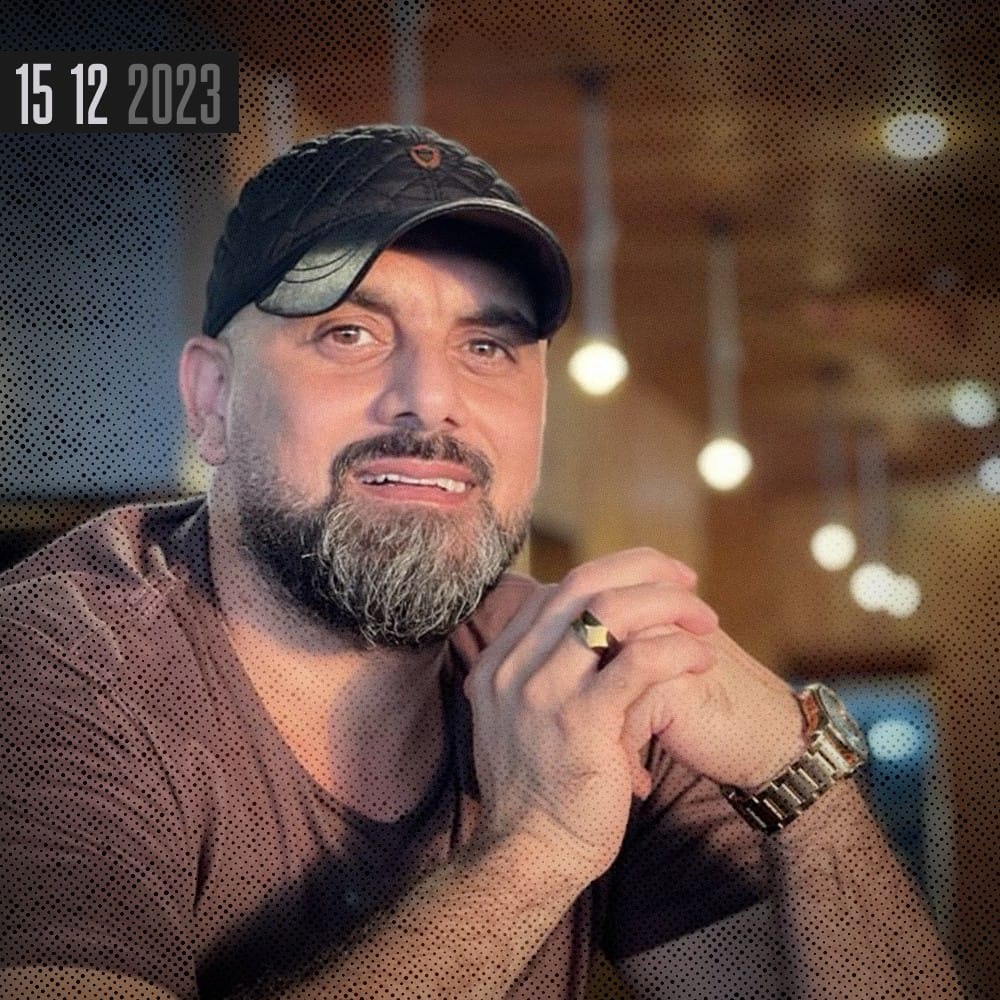 15 12 2023