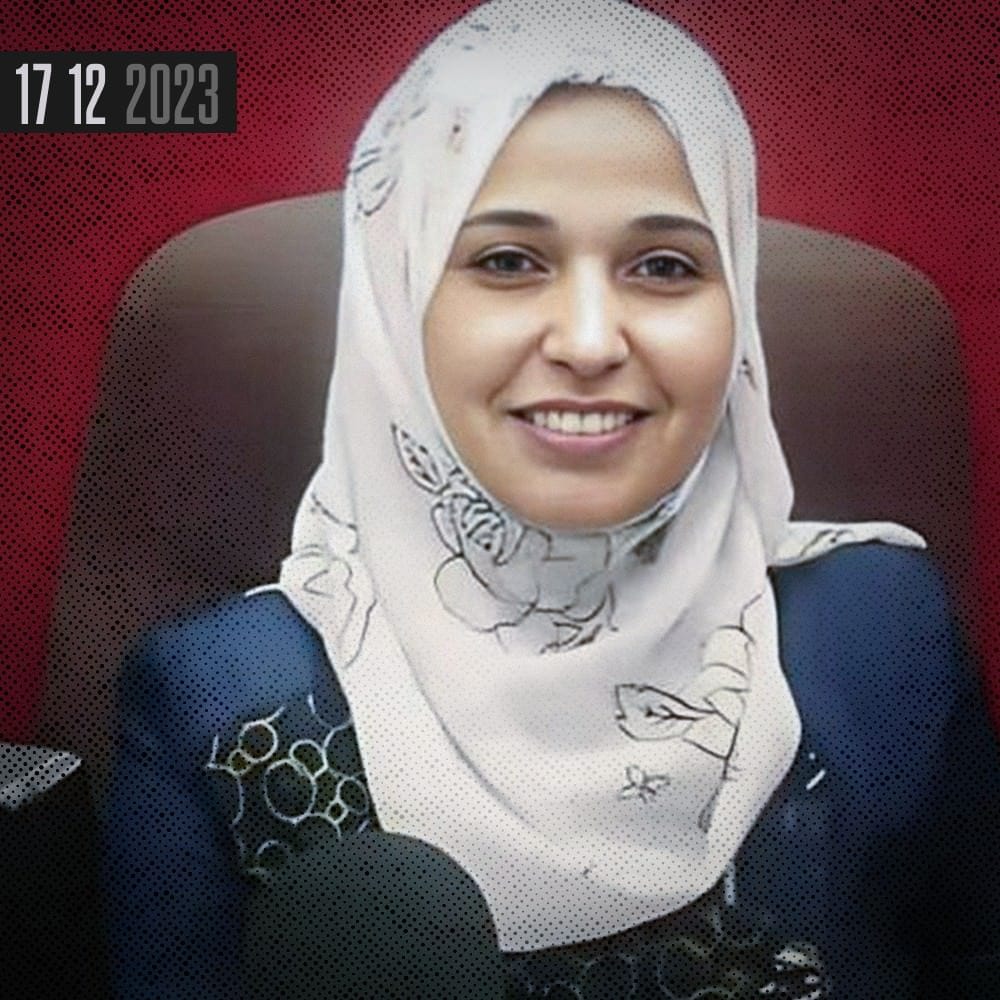 17 12 2023