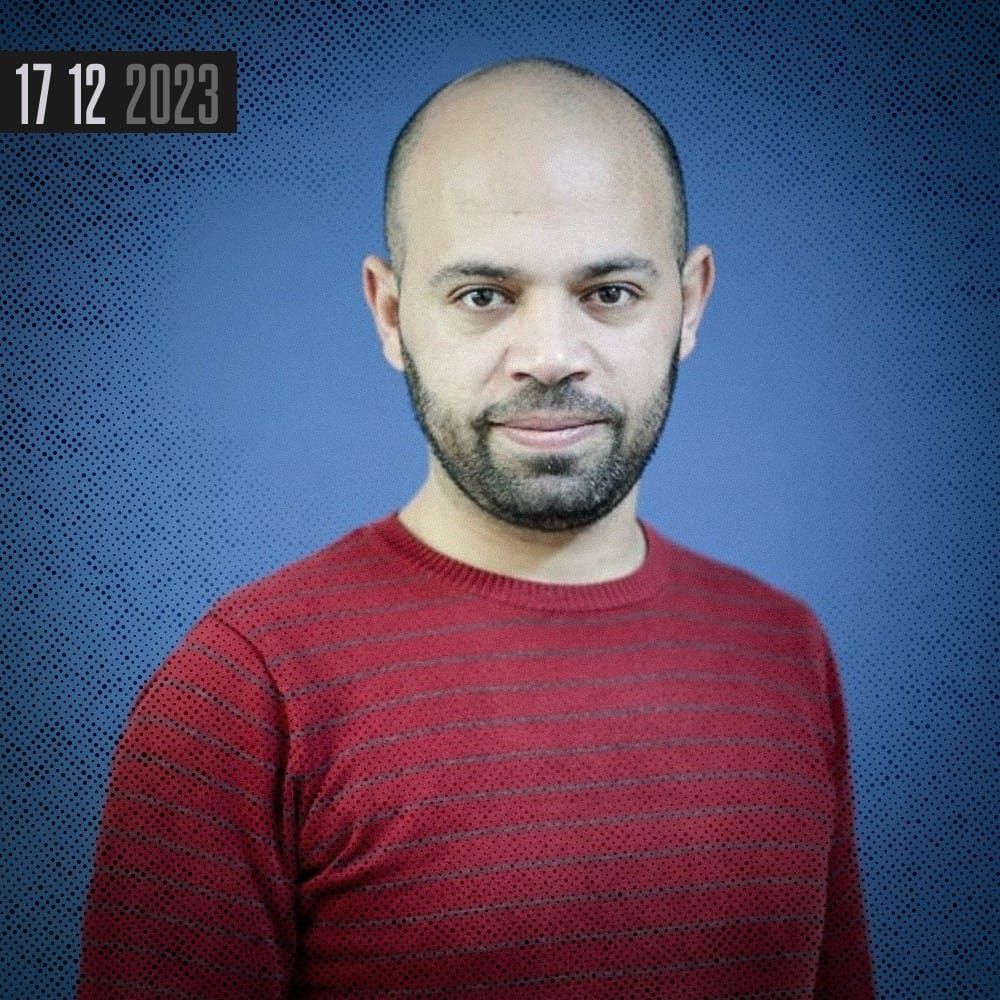 17 12 2023