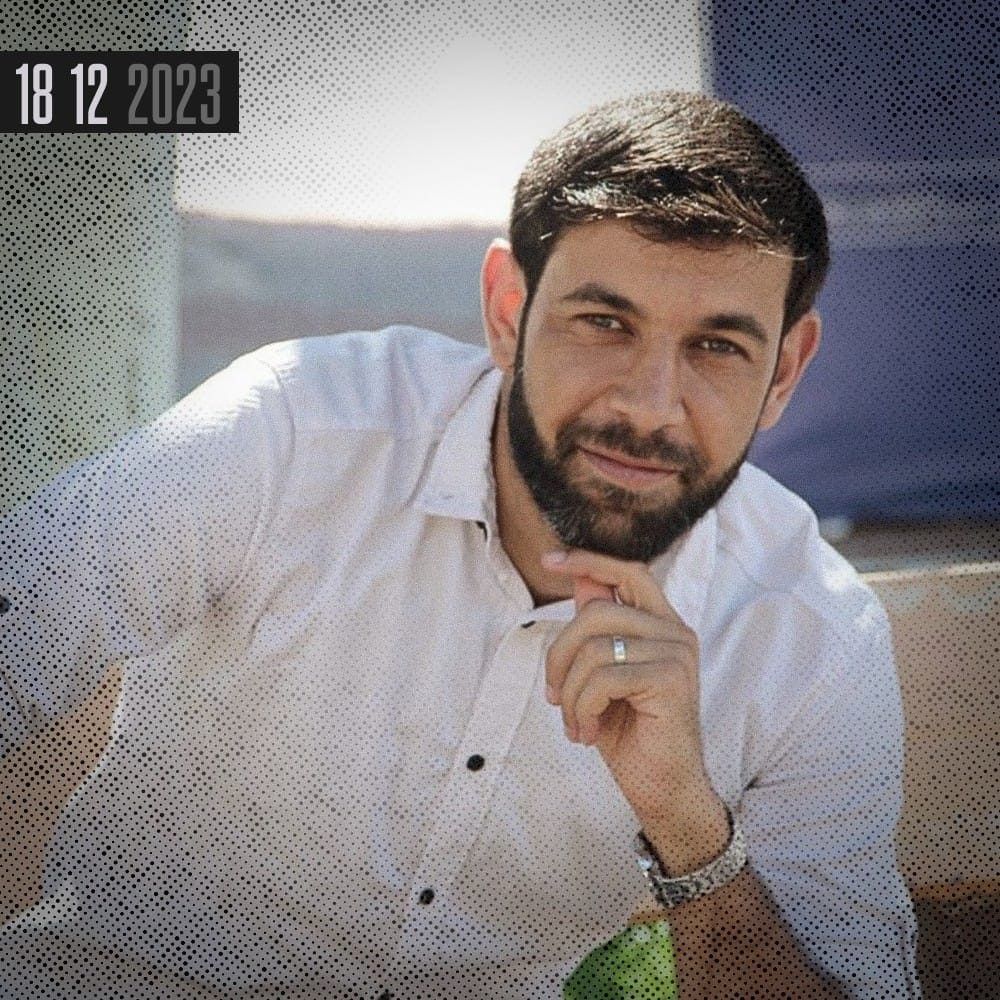 18 12 2023