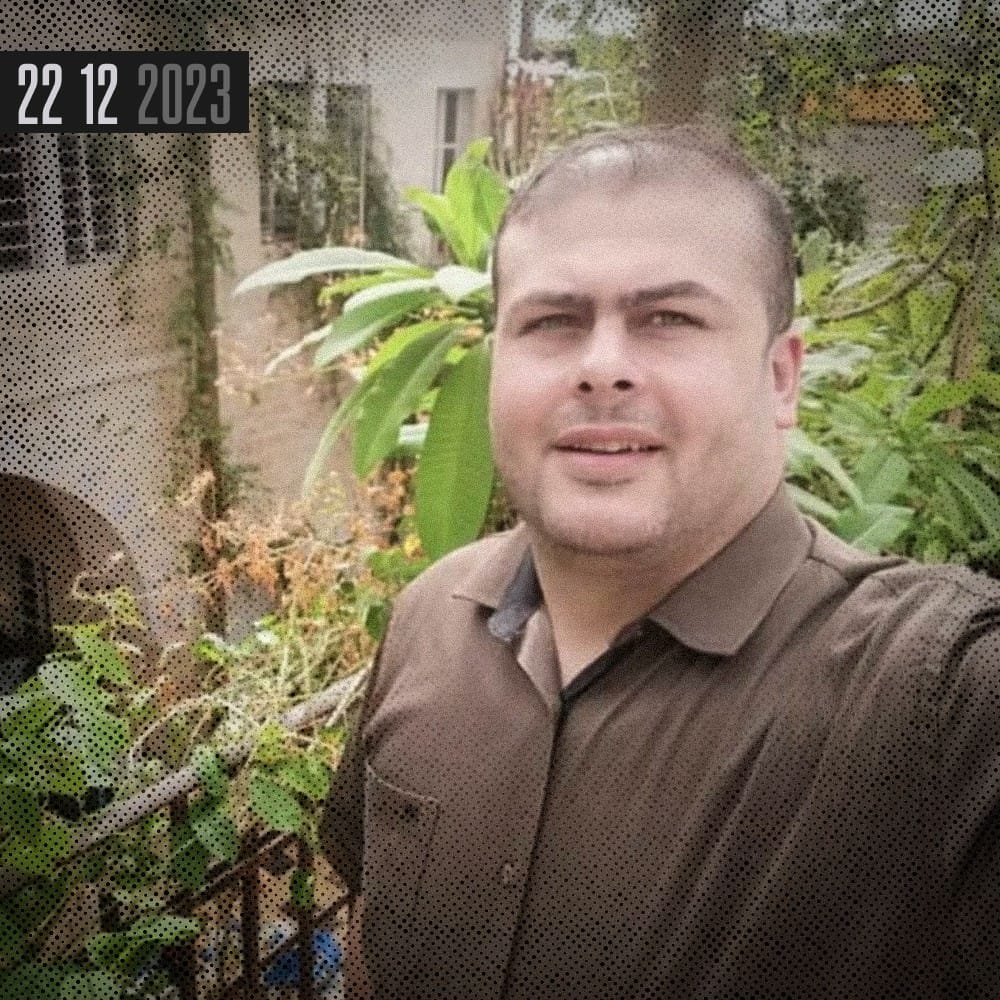 22 12 2023