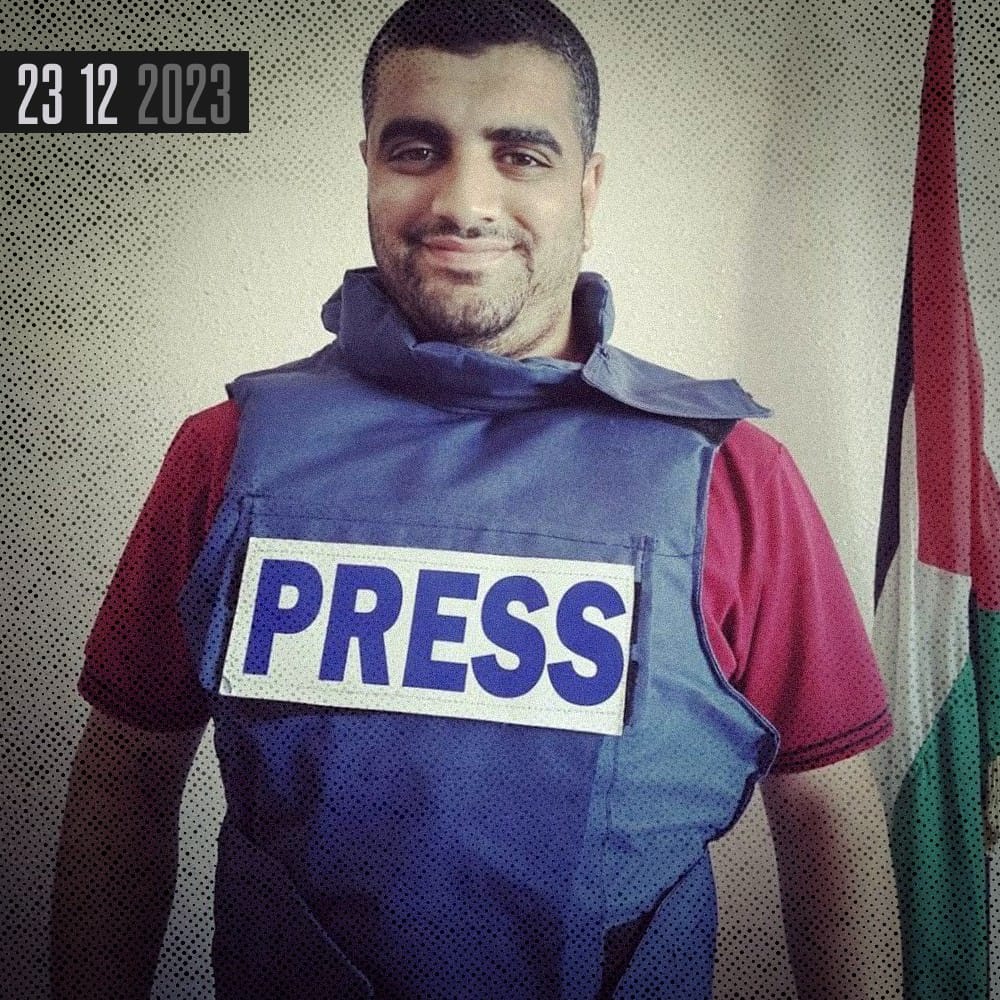 23 12 2023

PRESS