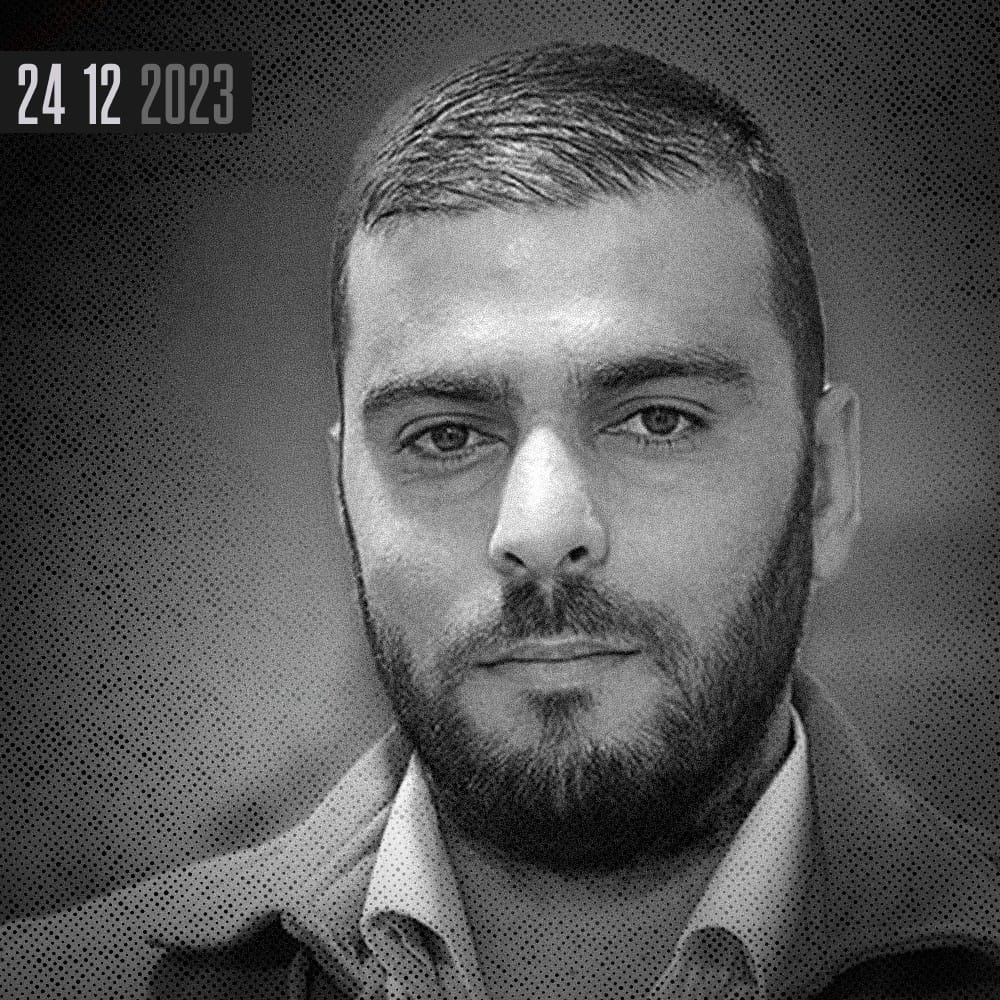 24 12 2023