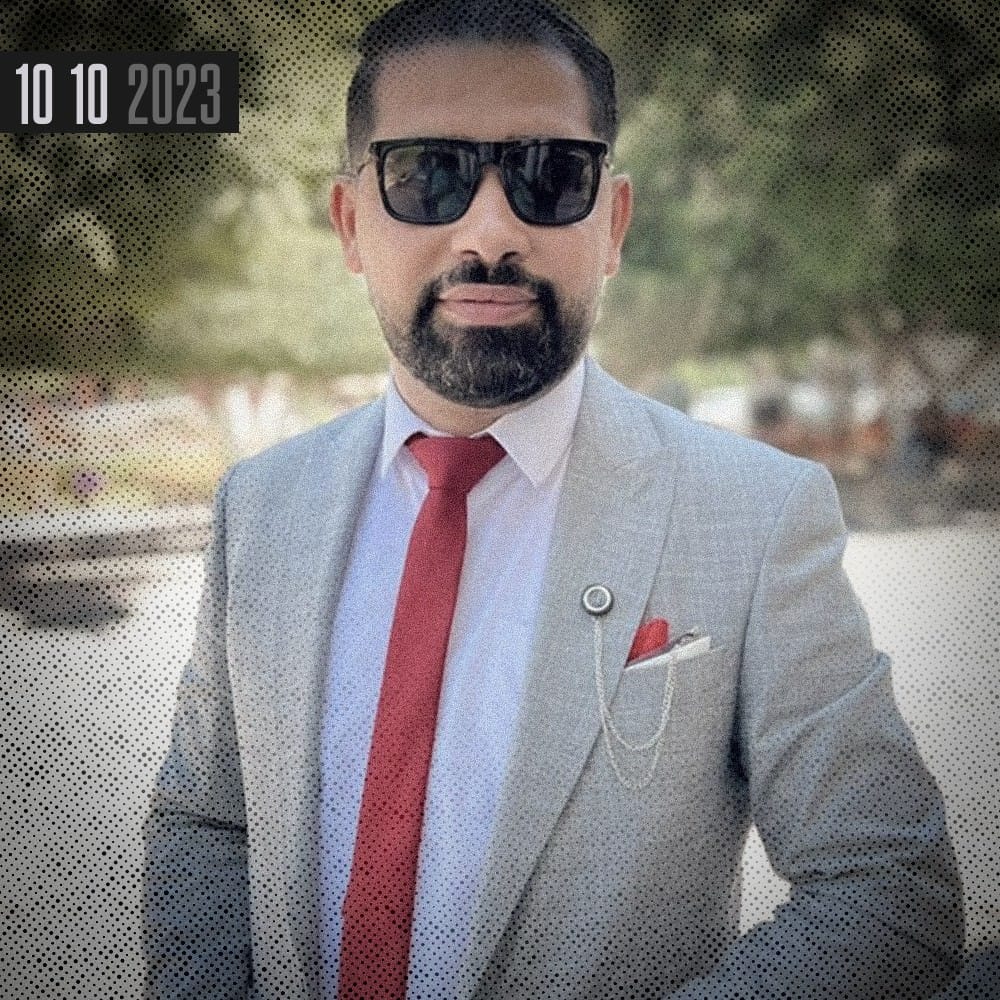 10 10 2023