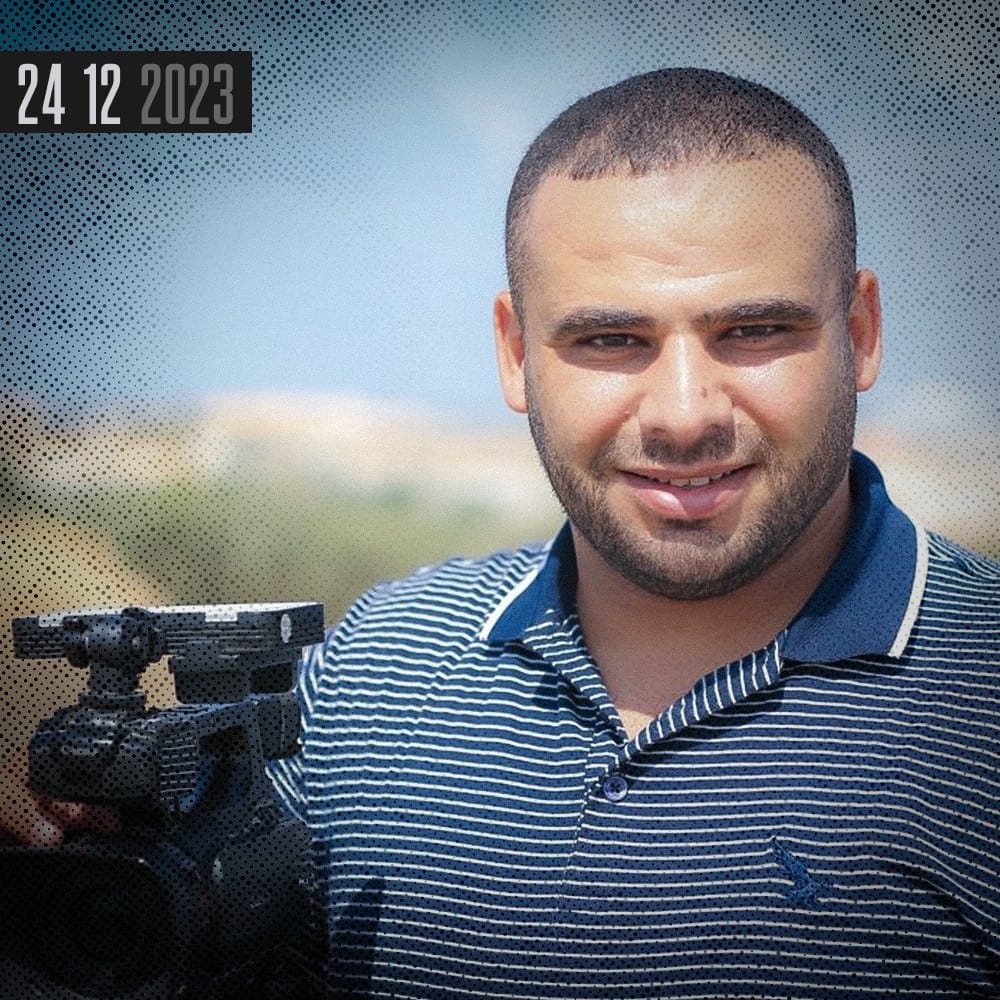 24 12 2023