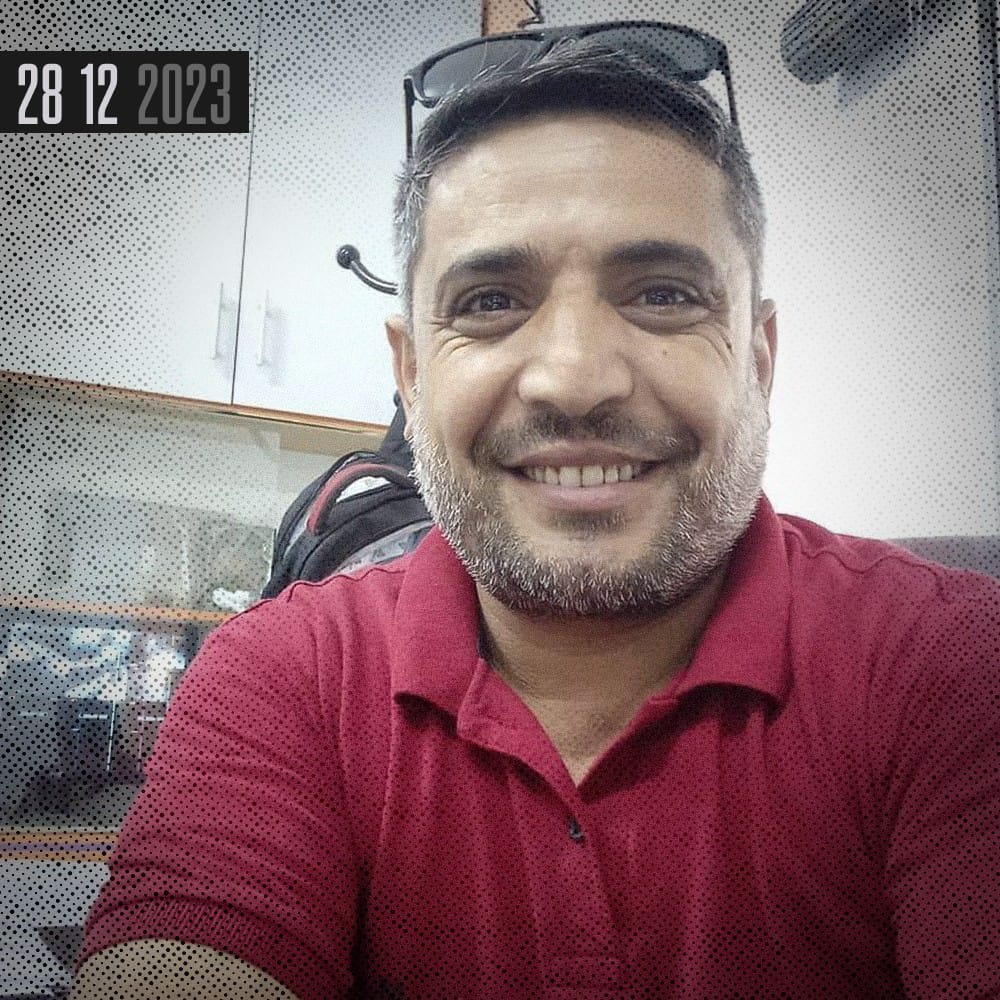 28 12 2023