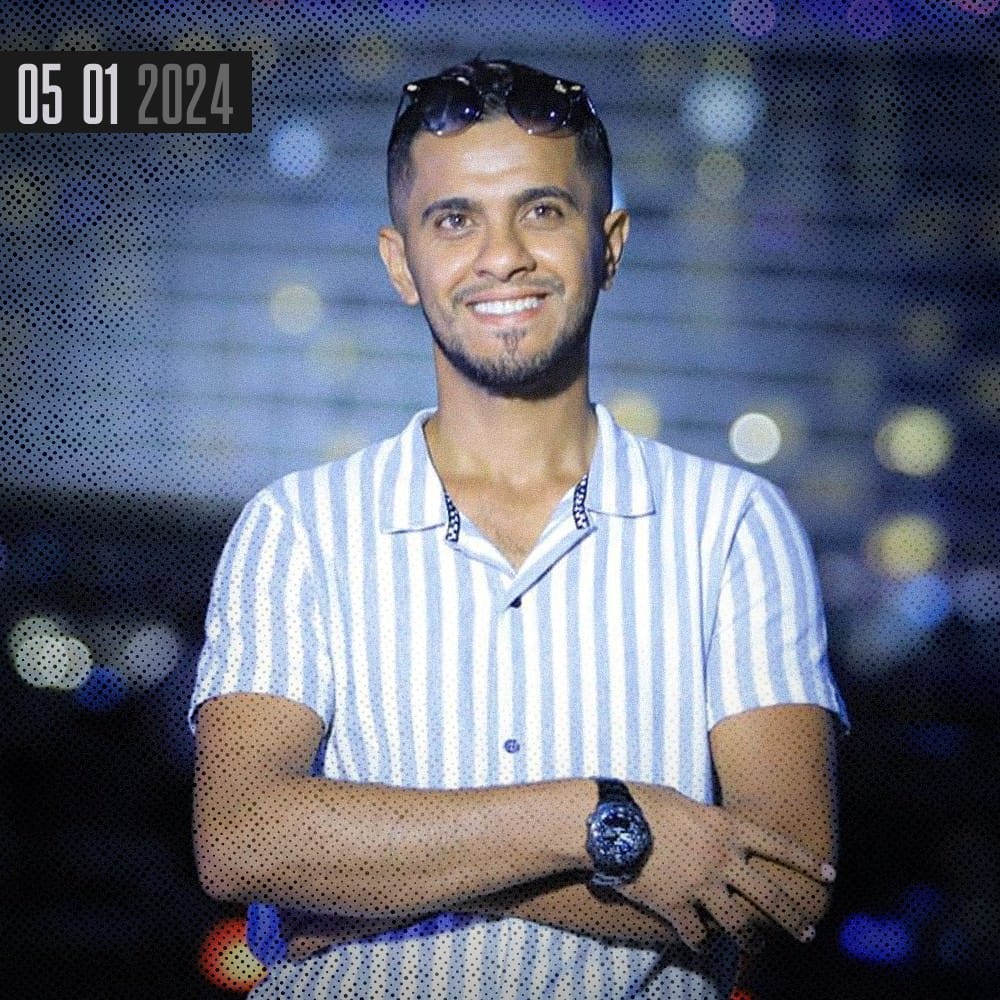 05 01 2024