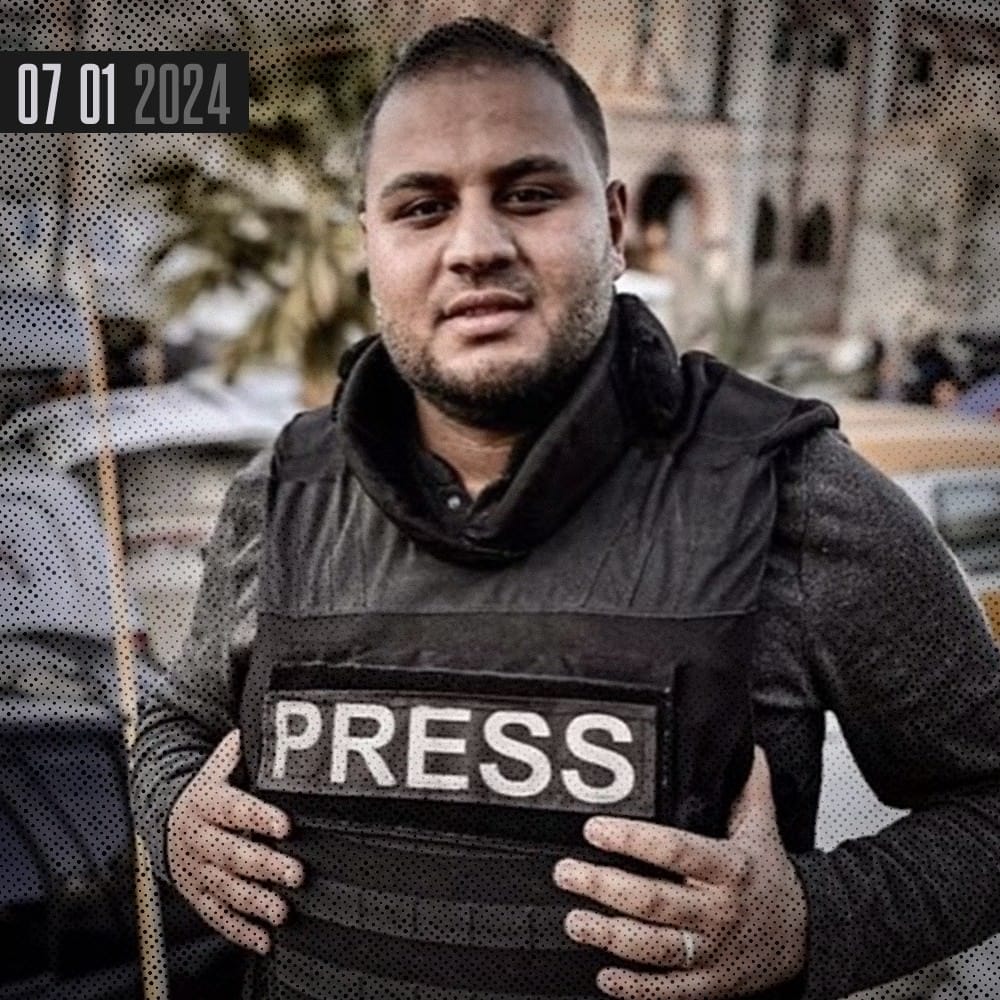 07 01 2024

PRESS