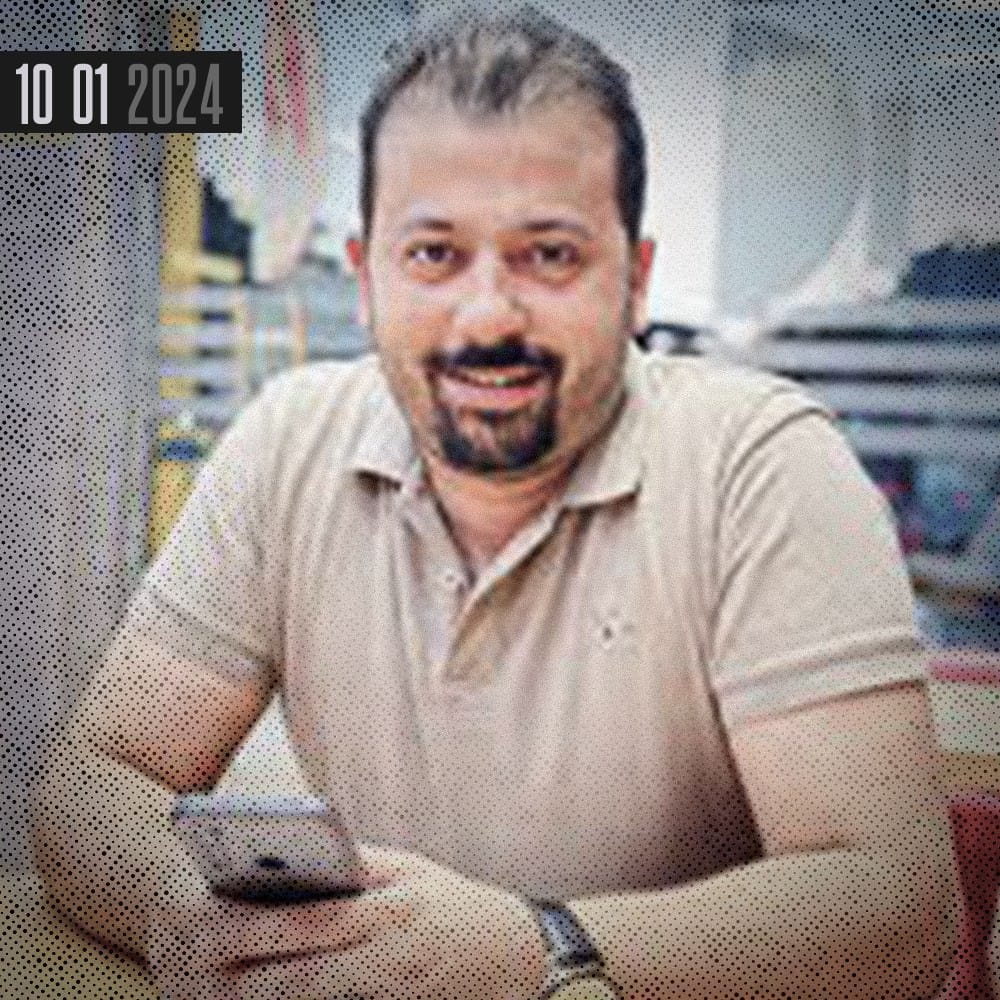 10 01 2024