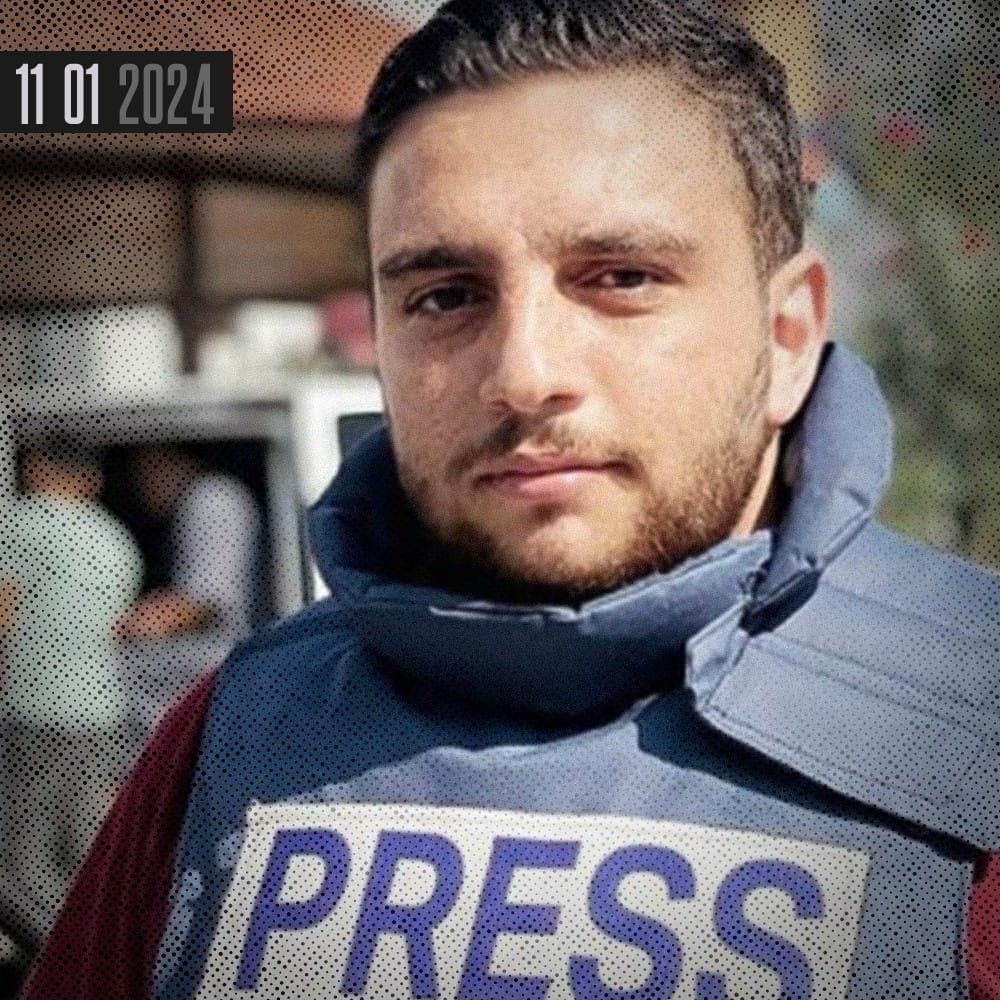 11 01 2024

PRESS