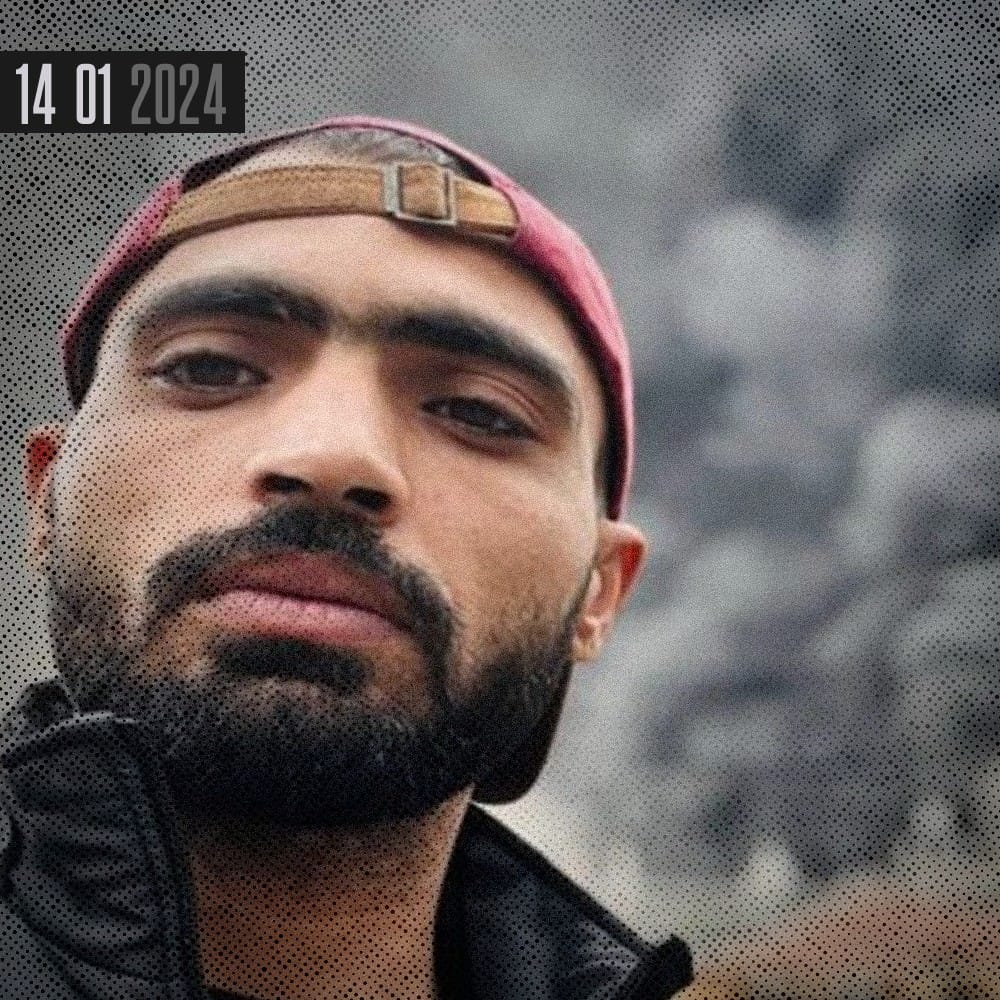 14 01 2024