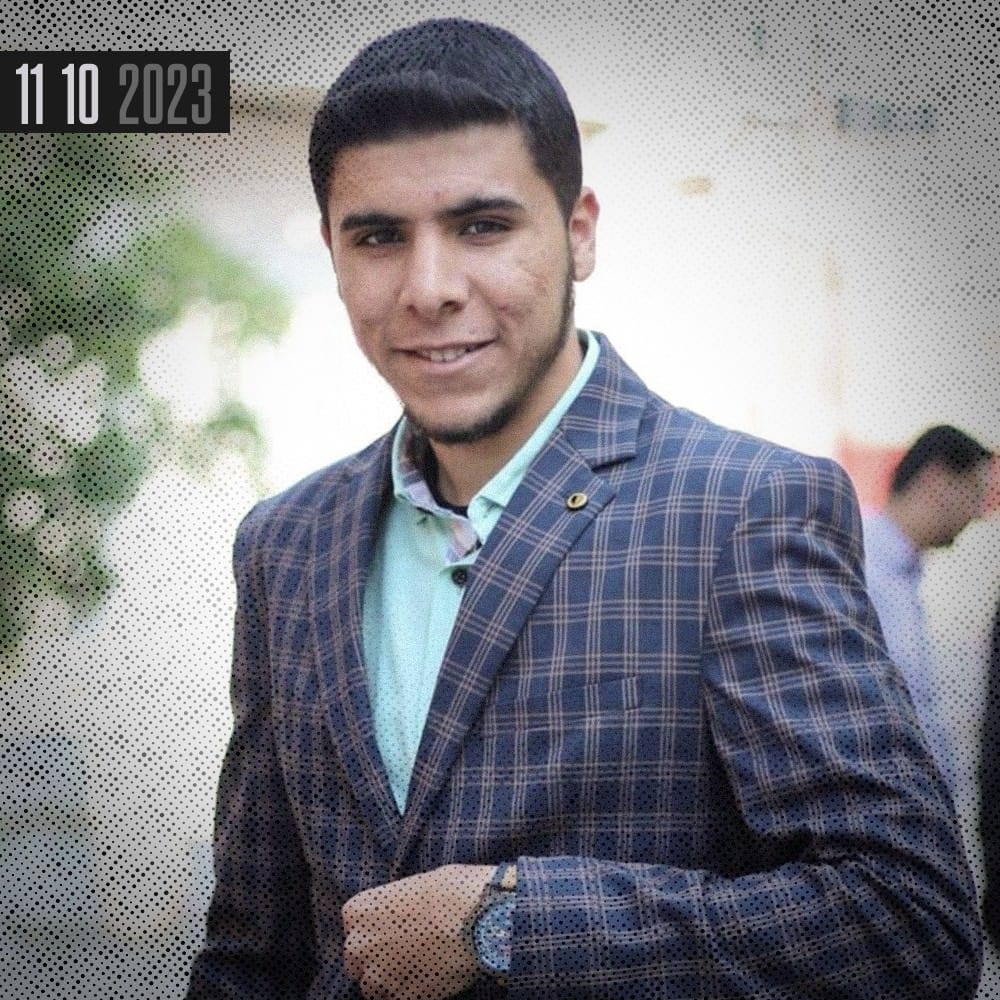 11 10 2023