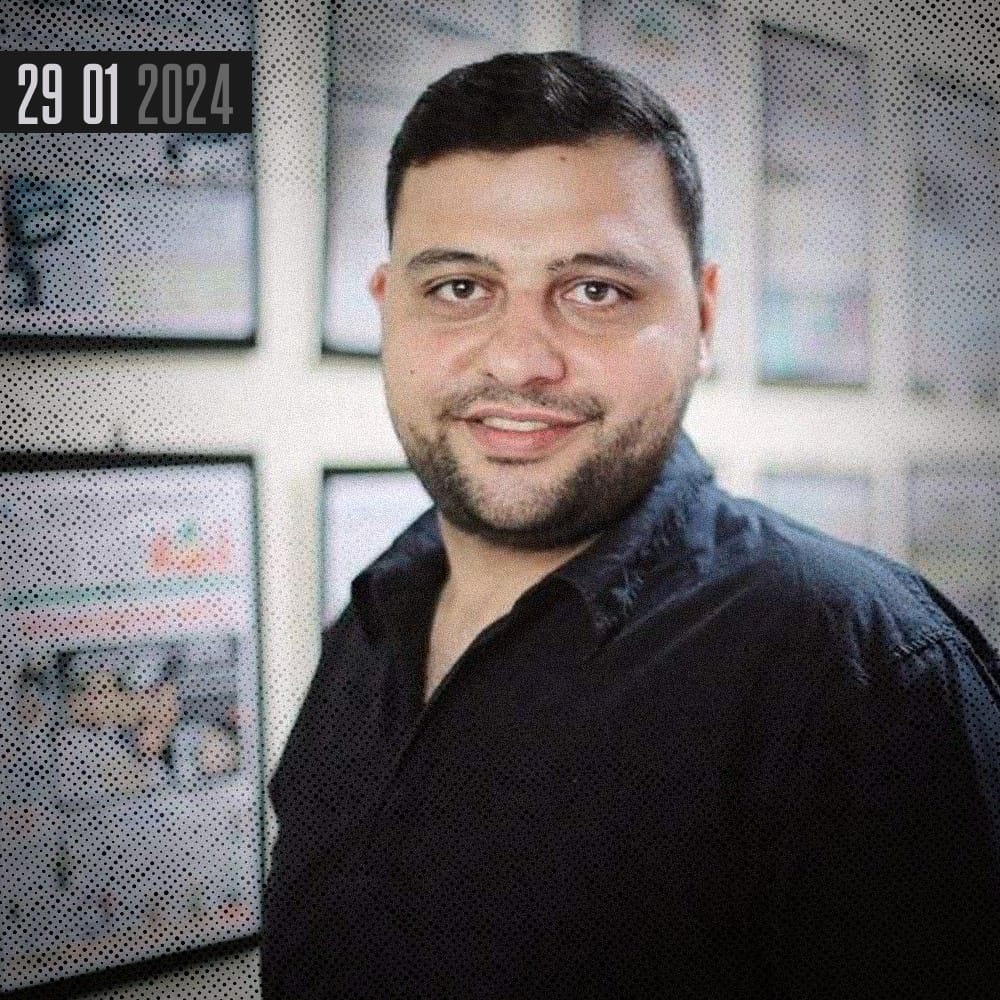 29 01 2024