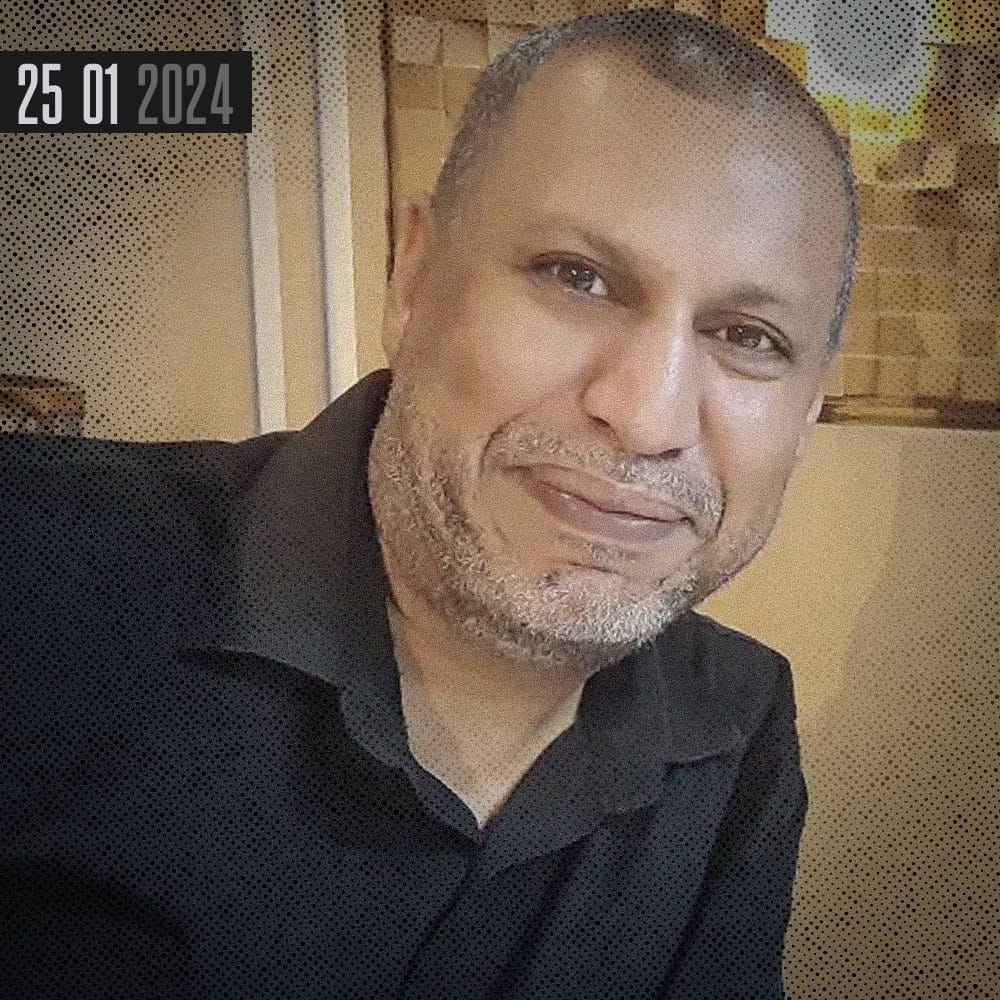 25 01 2024