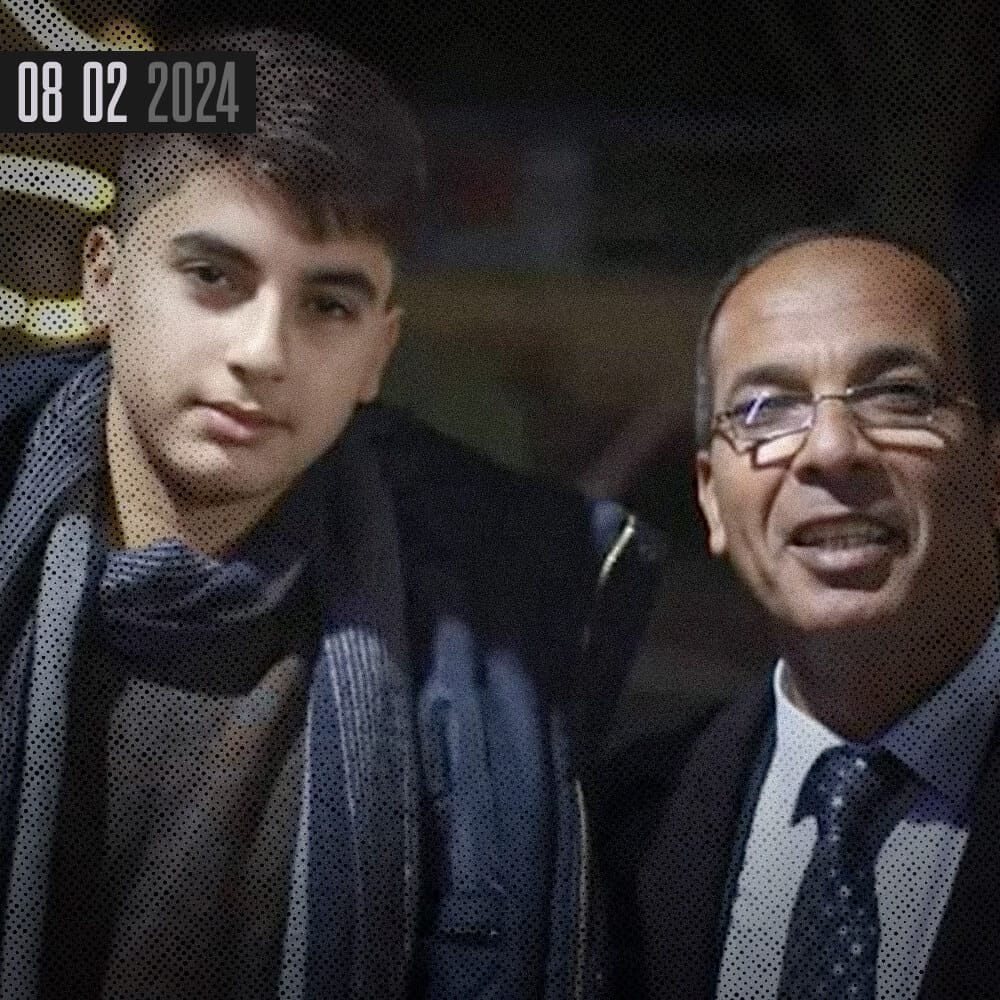 08 02 2024