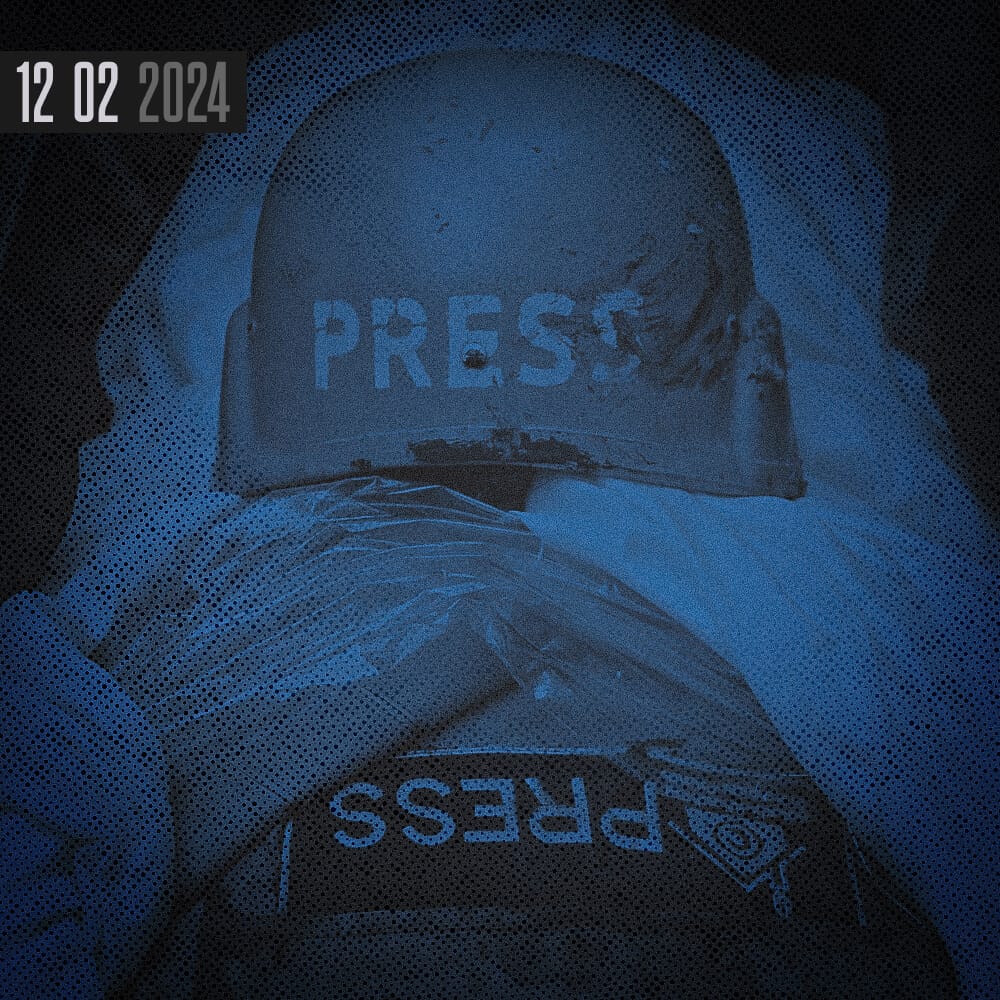 12 02 2024

PRESS

PRESS