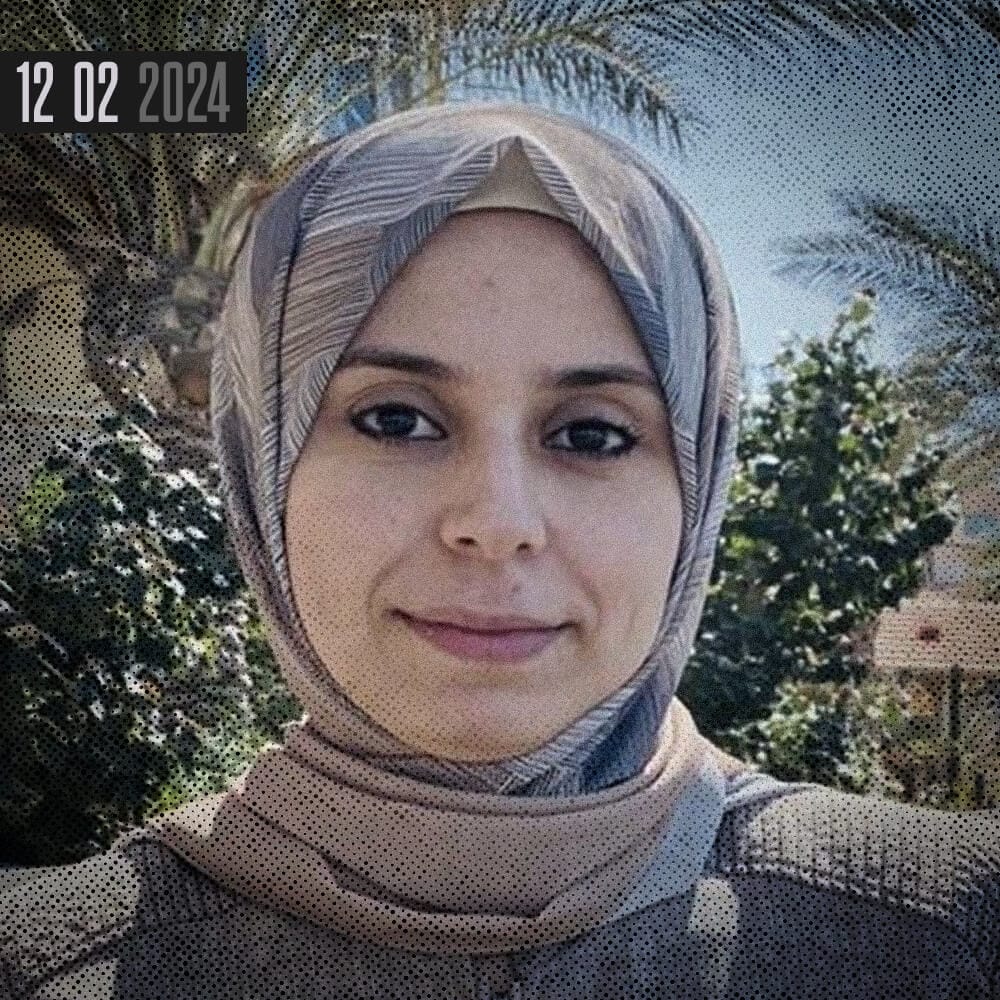 12 02 2024