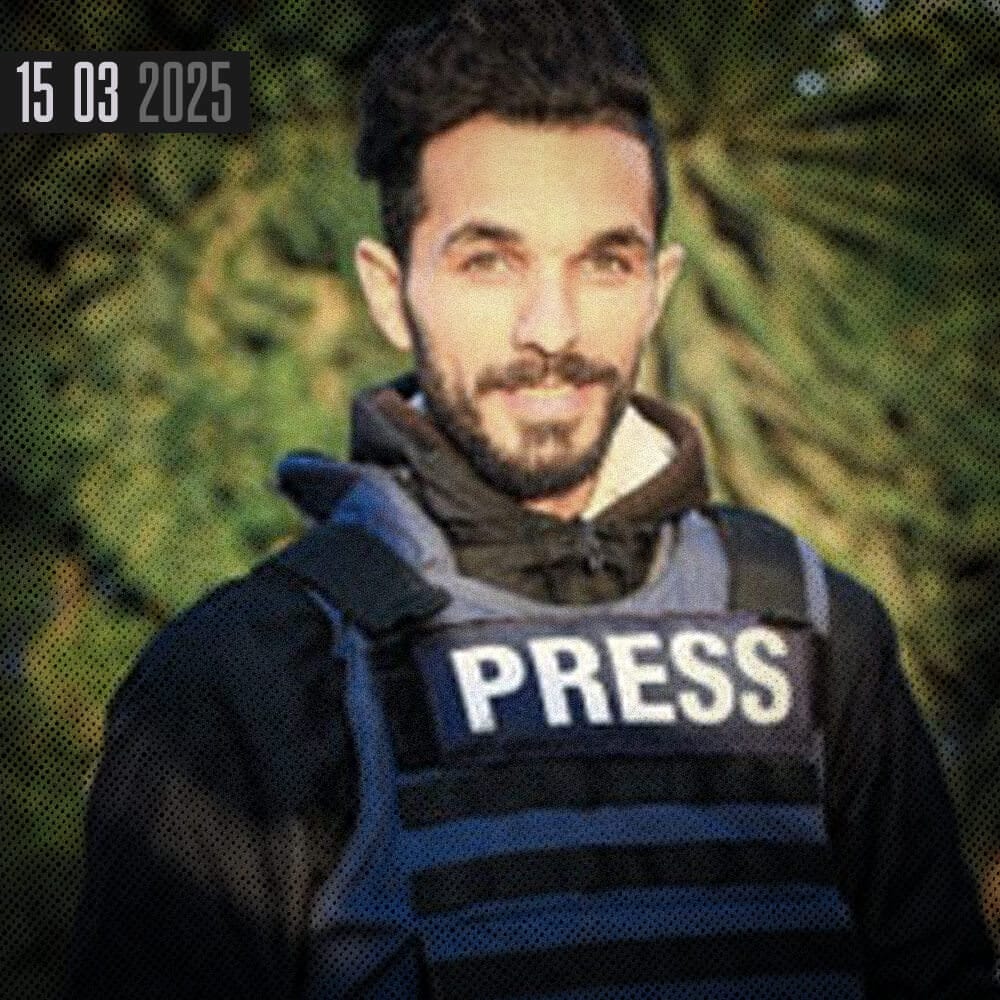 15 03 2025

PRESS