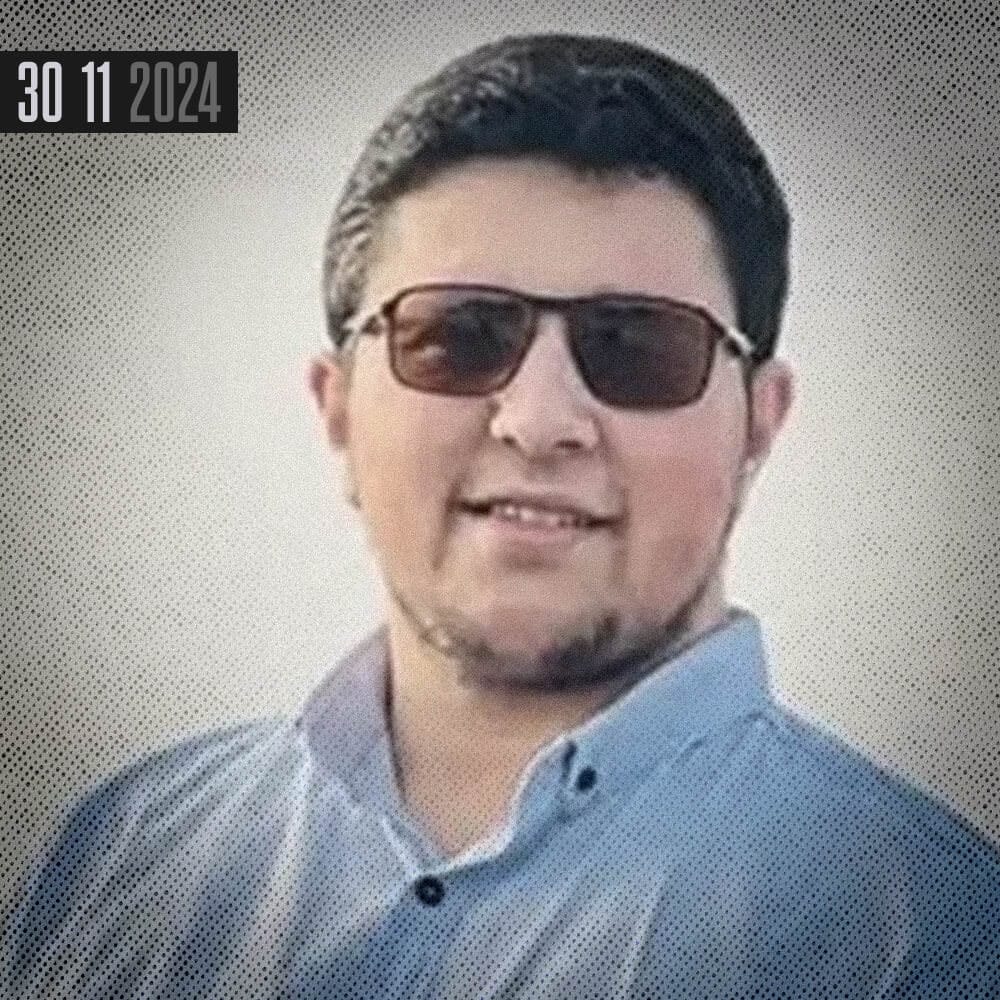 30 11 2024