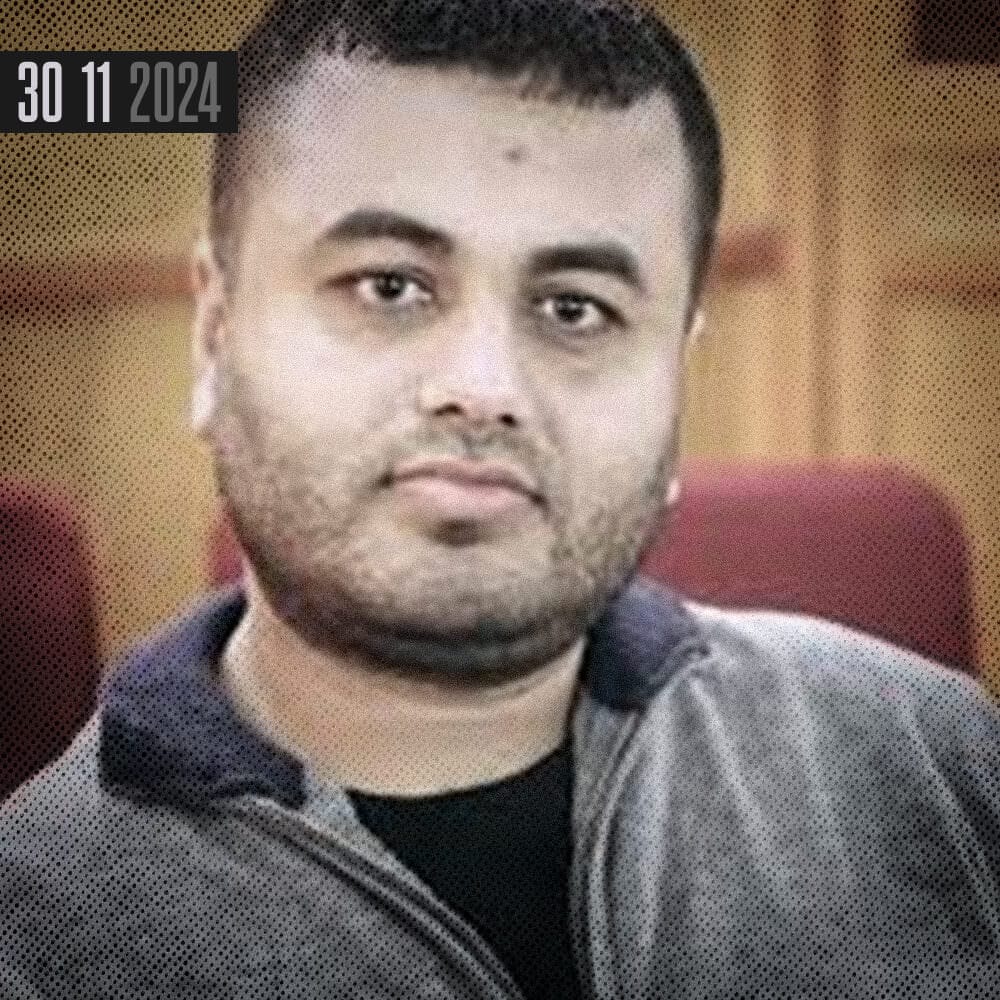 30 11 2024