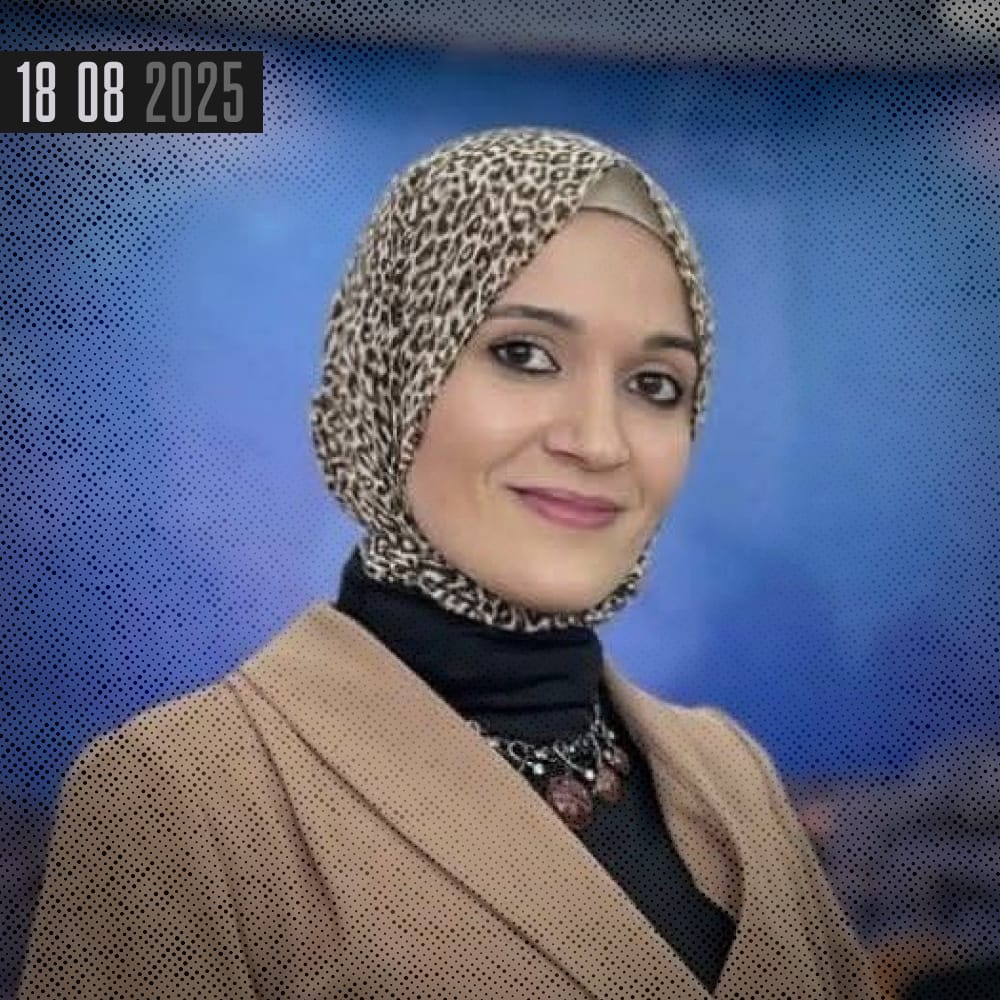 18 08 2025