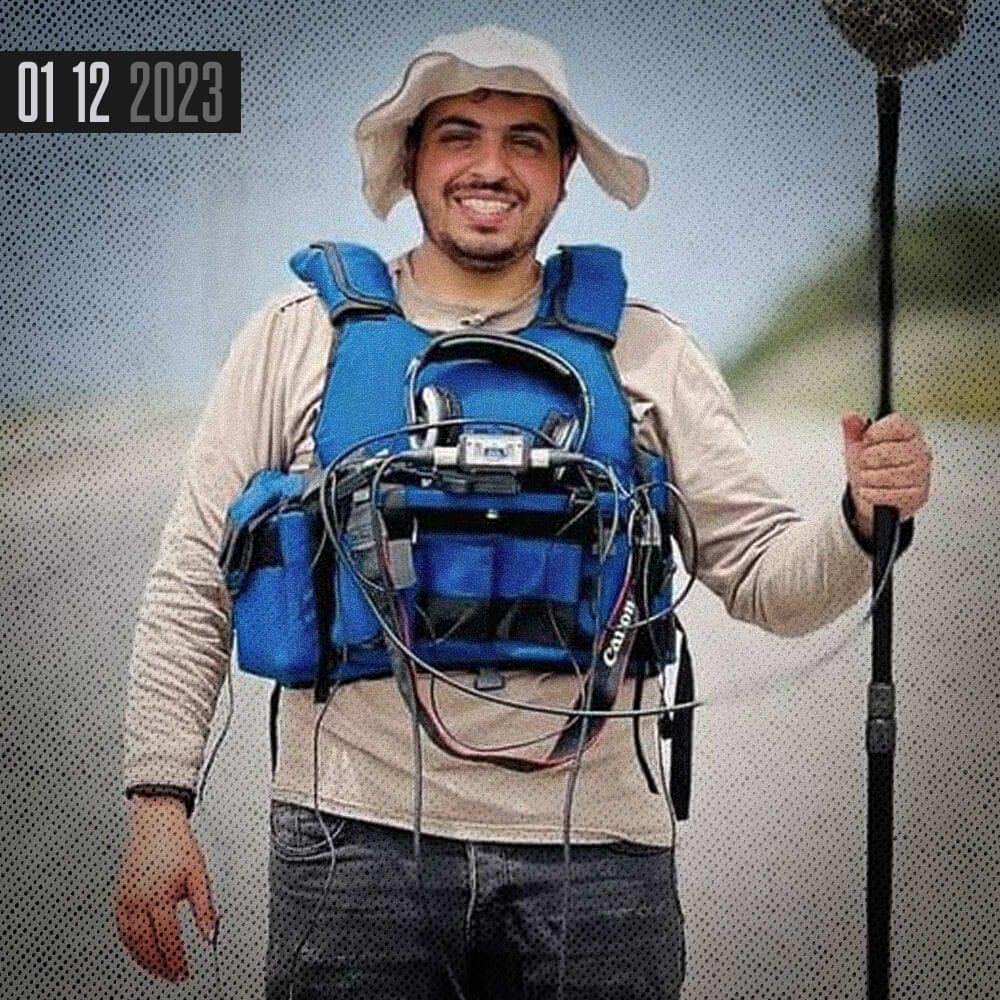 01 12 2023

Canon