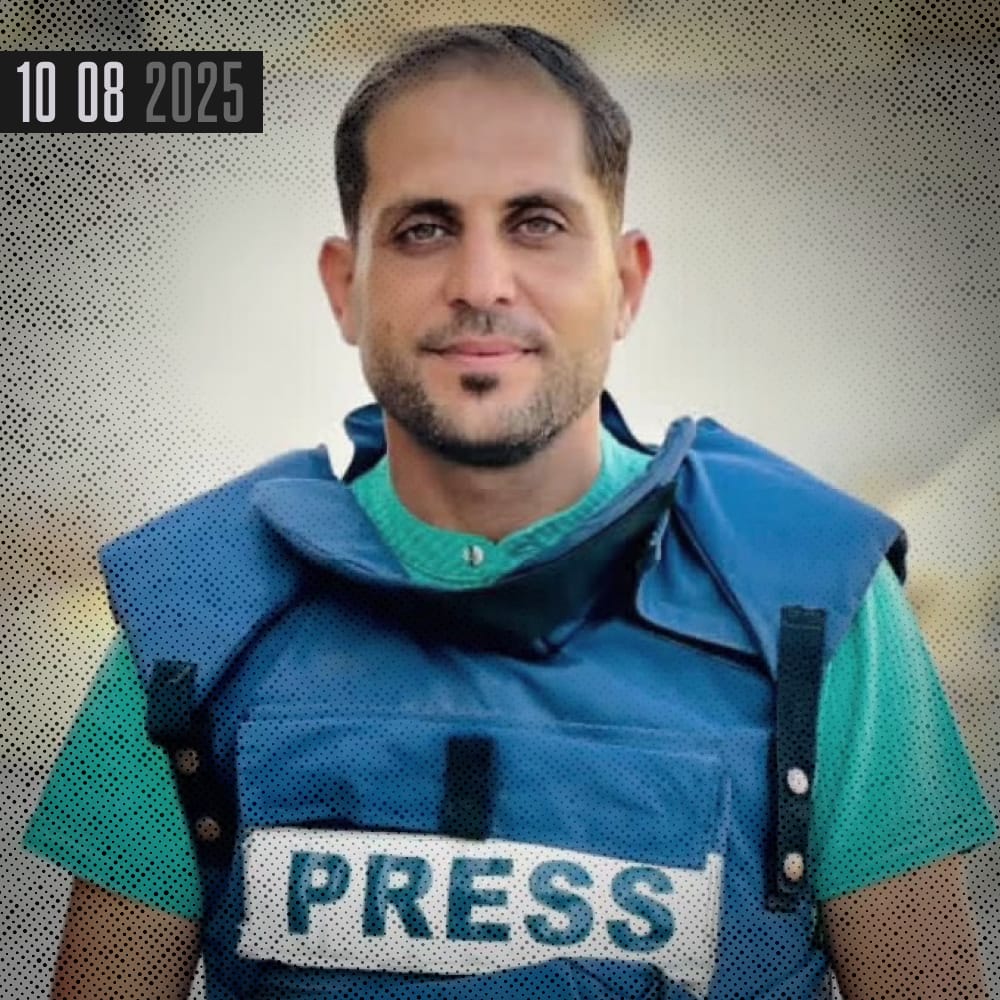 10 08 2025

PRESS