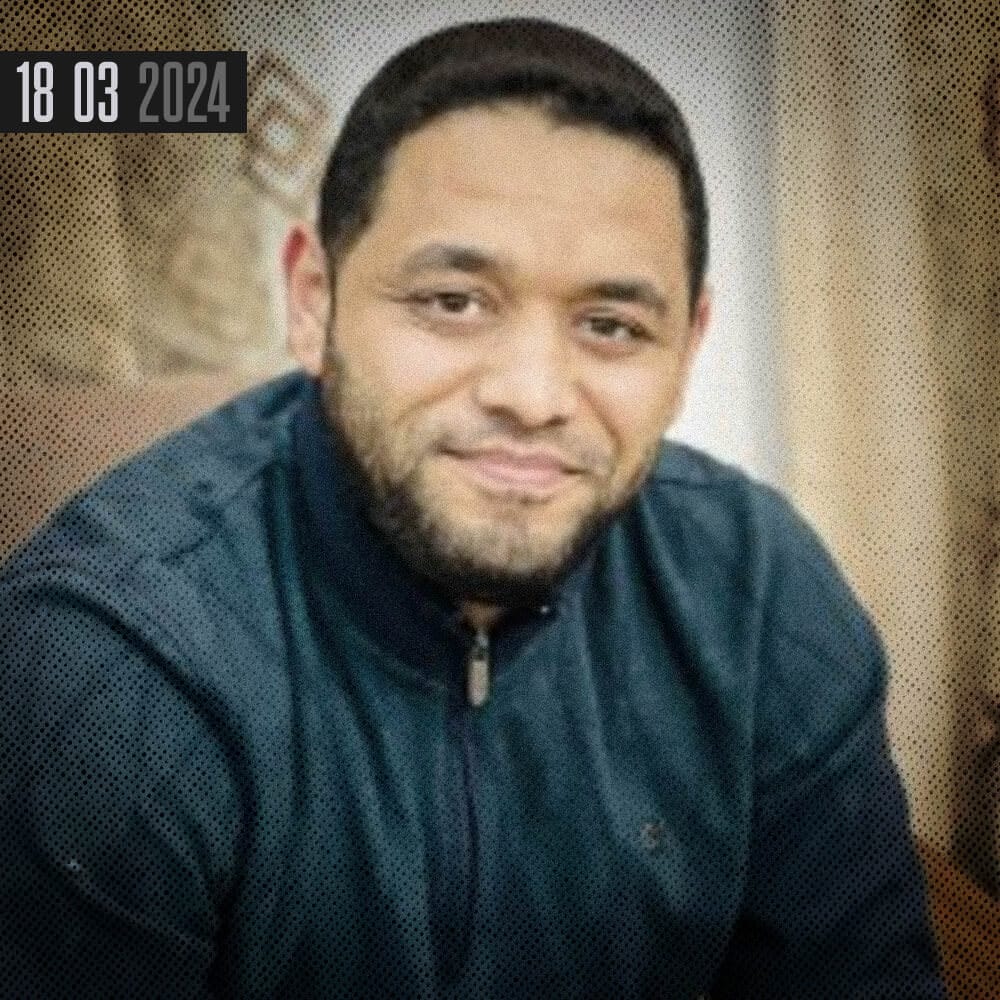 18 03 2024