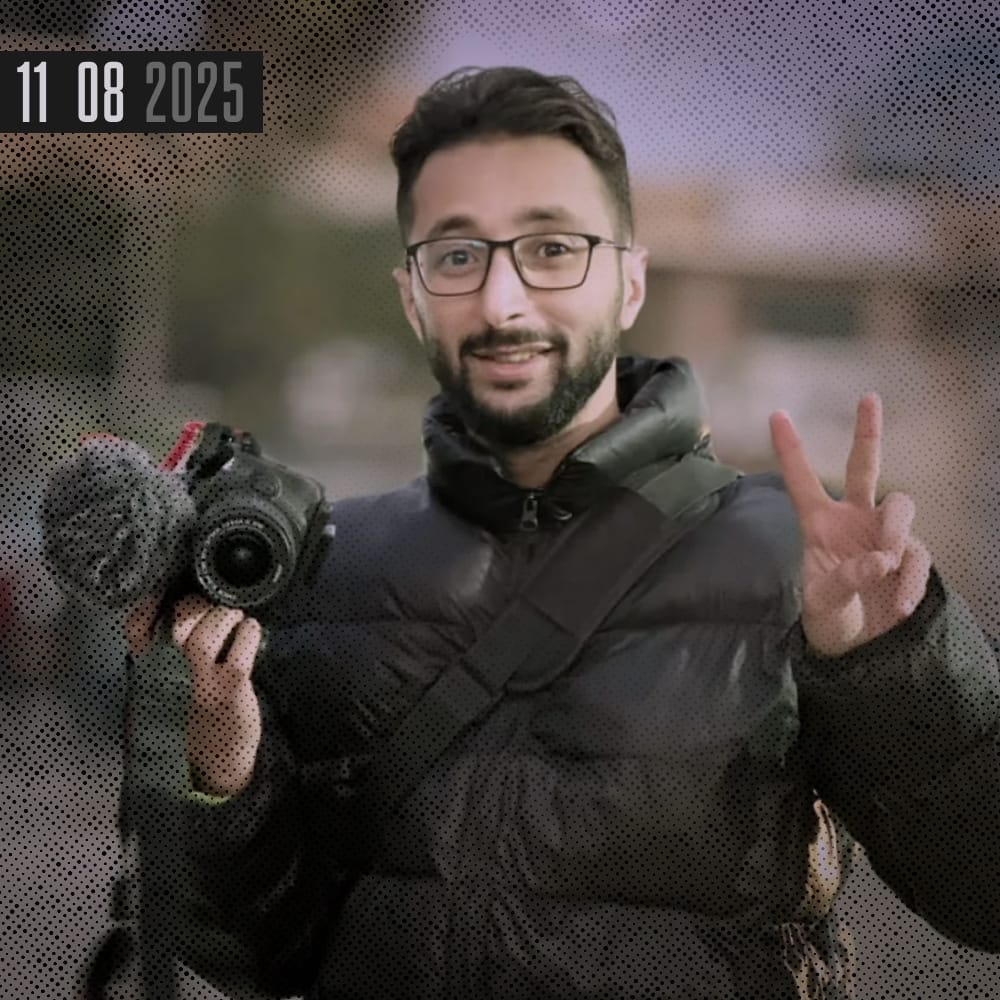 11 08 2025