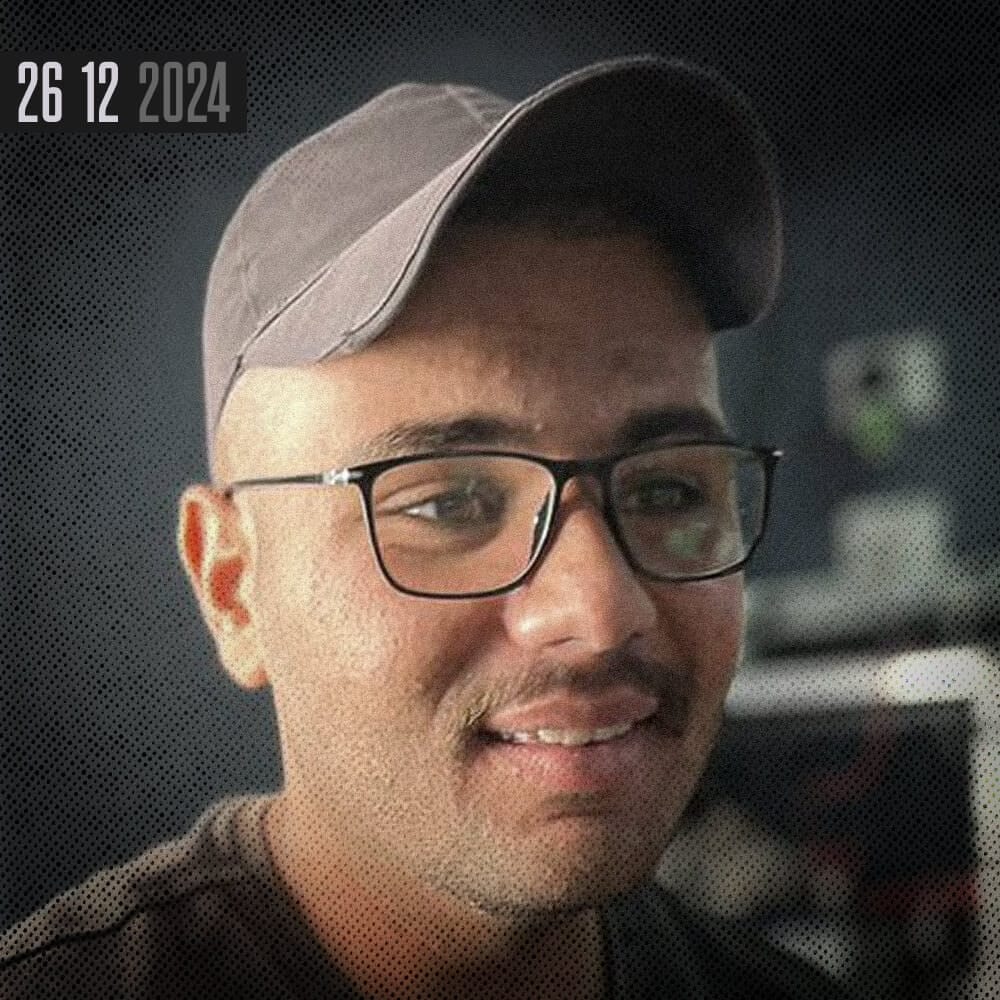 26 12 2024