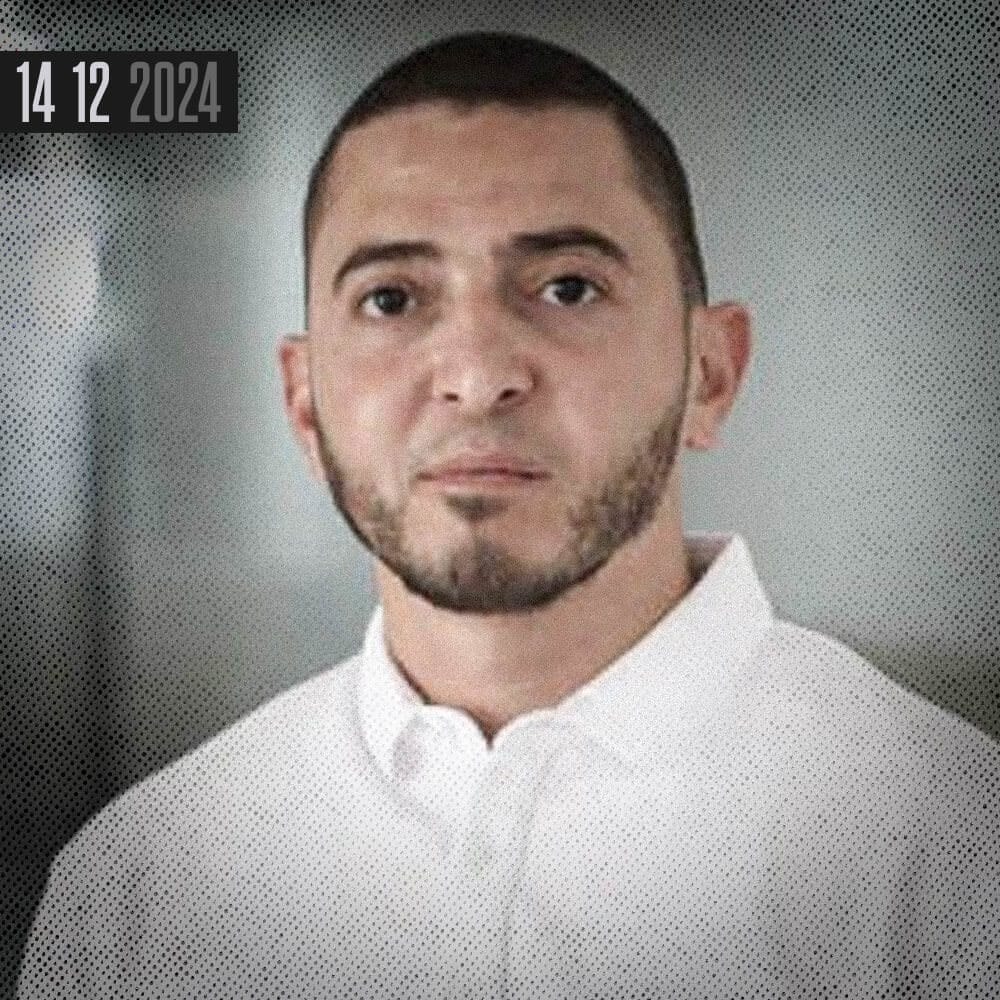 14 12 2024