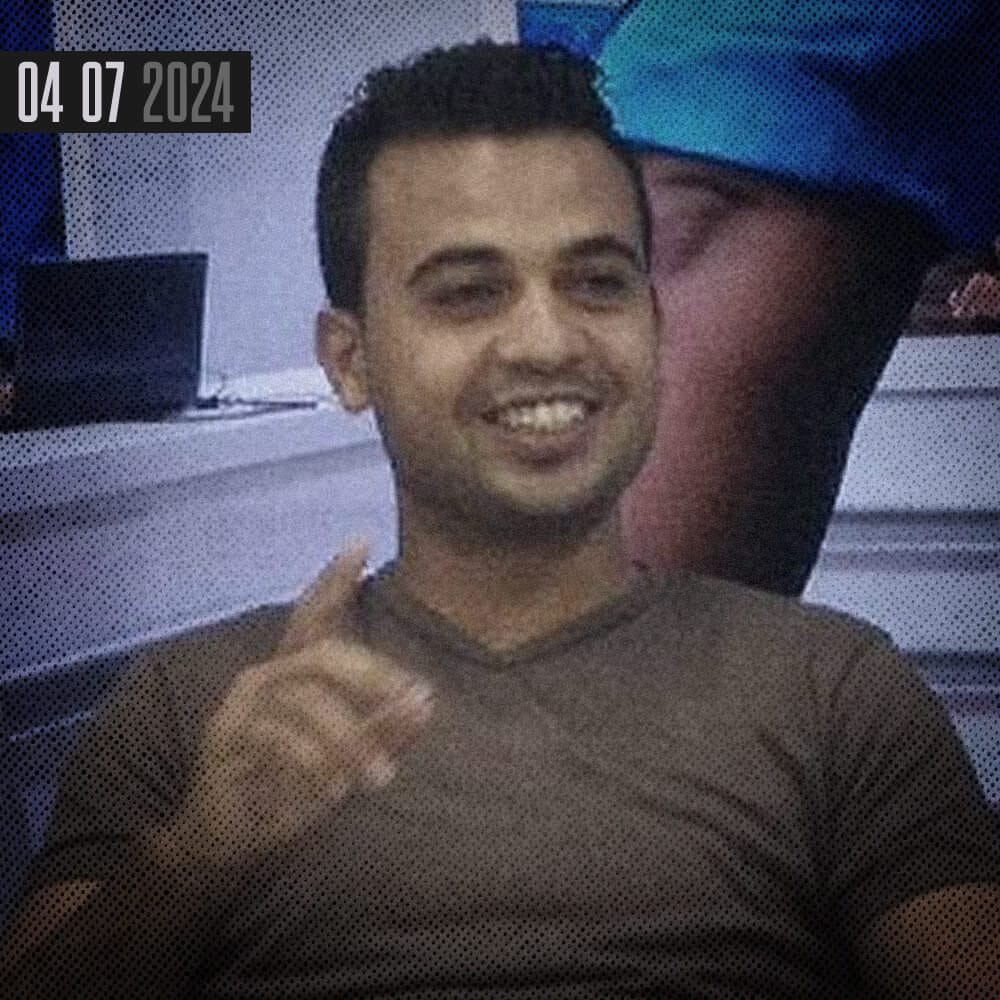 04 07 2024