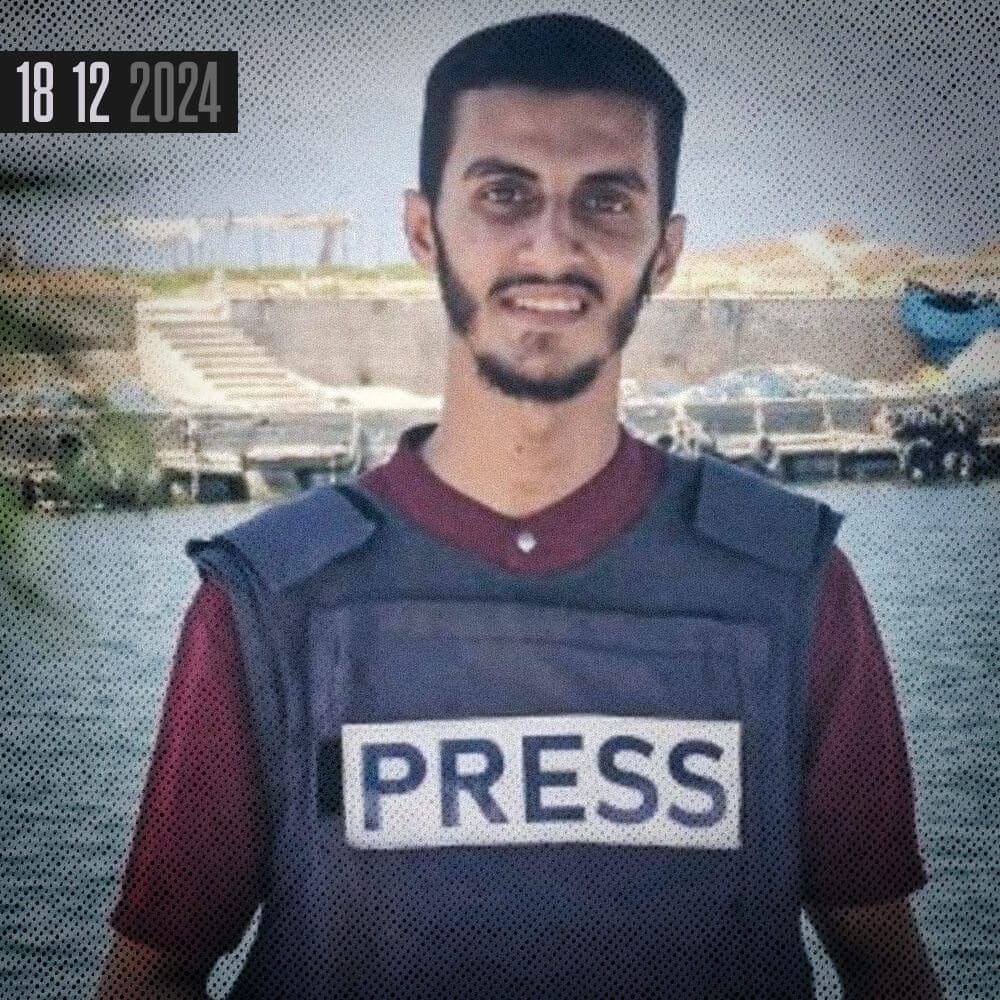 18 12 2024

PRESS