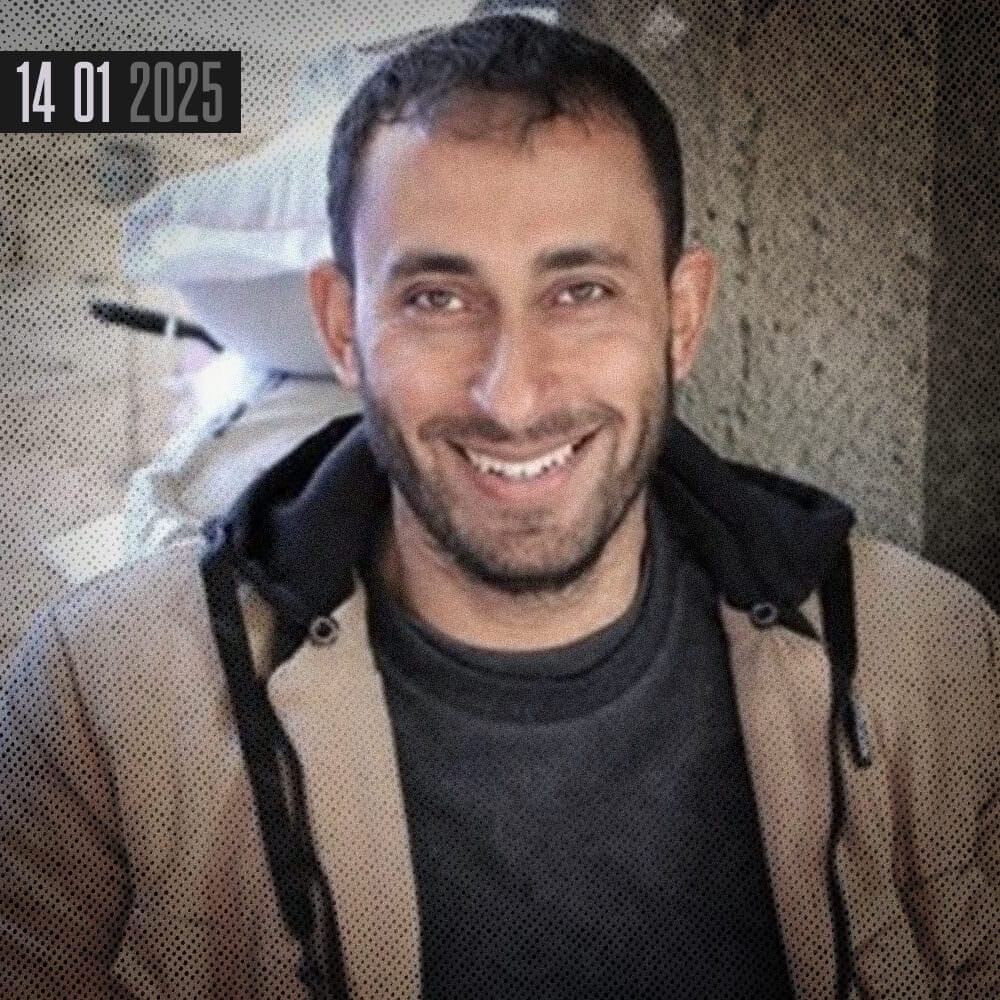 14 01 2025