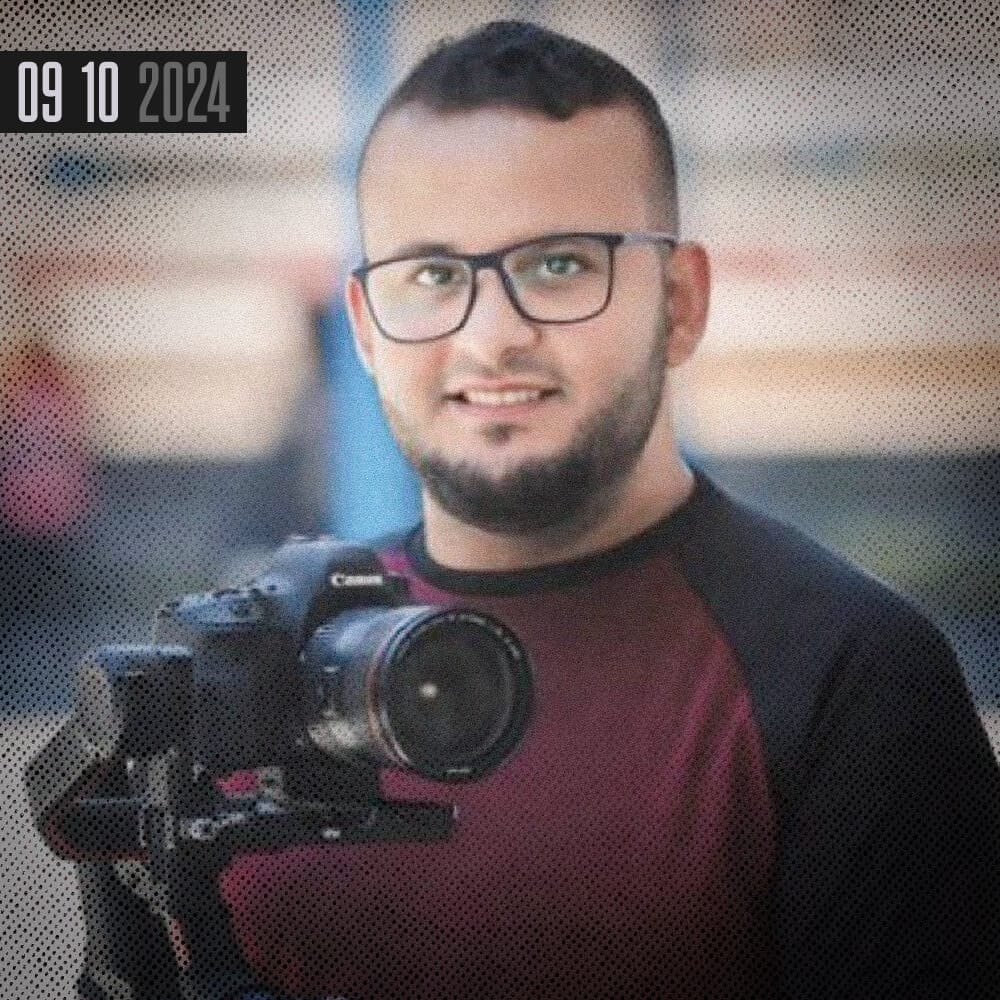 09 10 2024

Canon