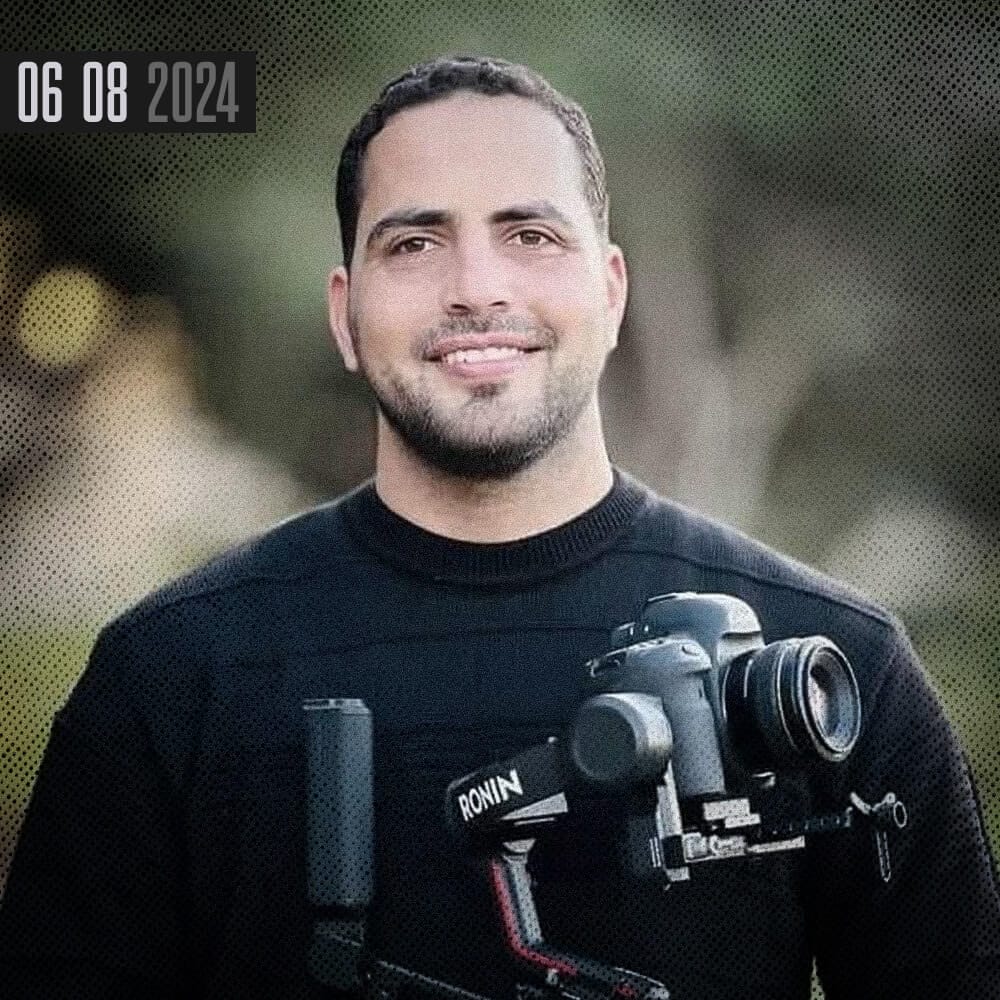 06 08 2024

RONIN