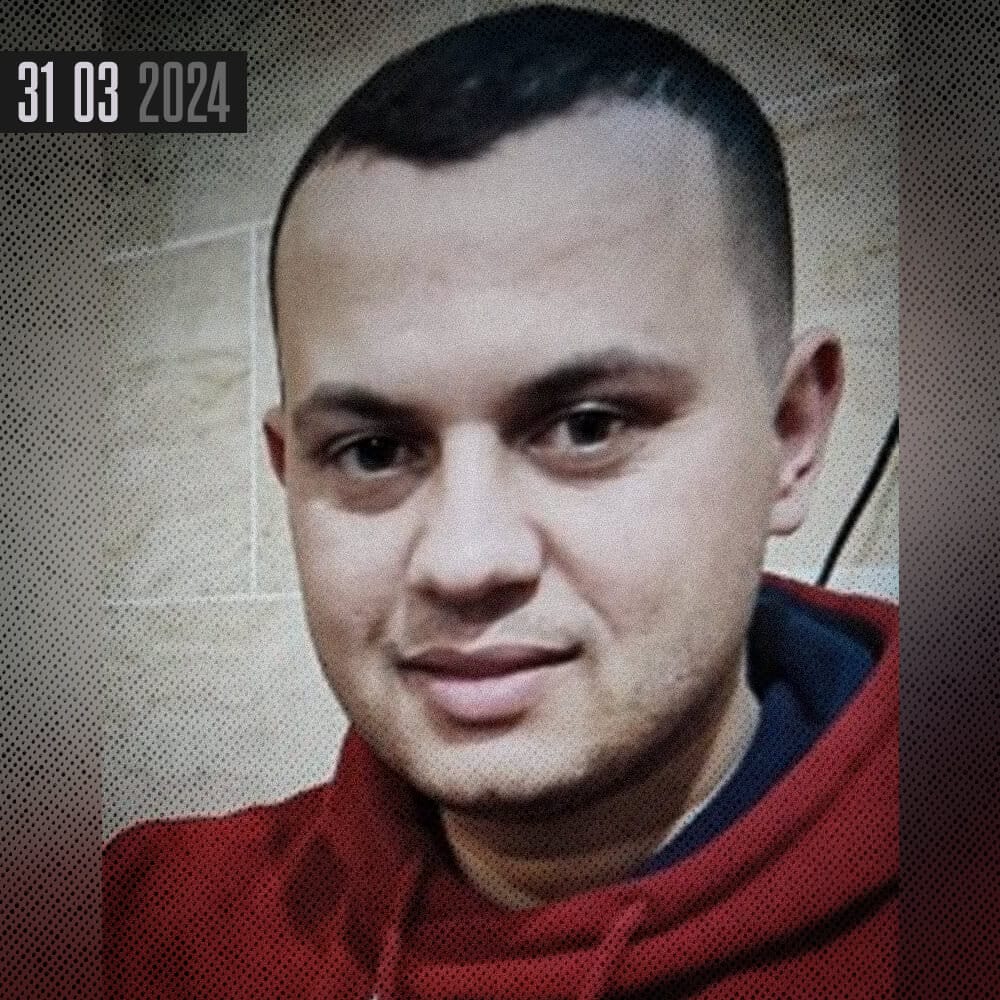 31 03 2024