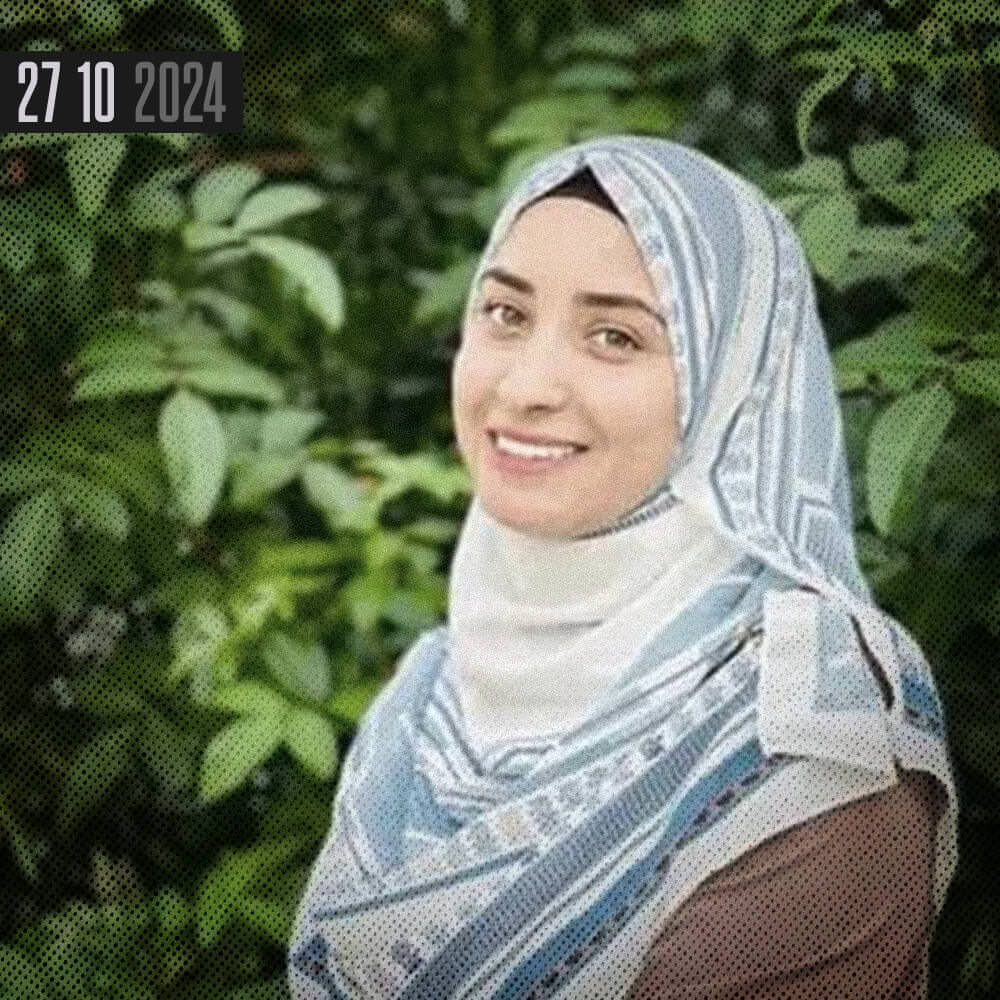 27 10 2024