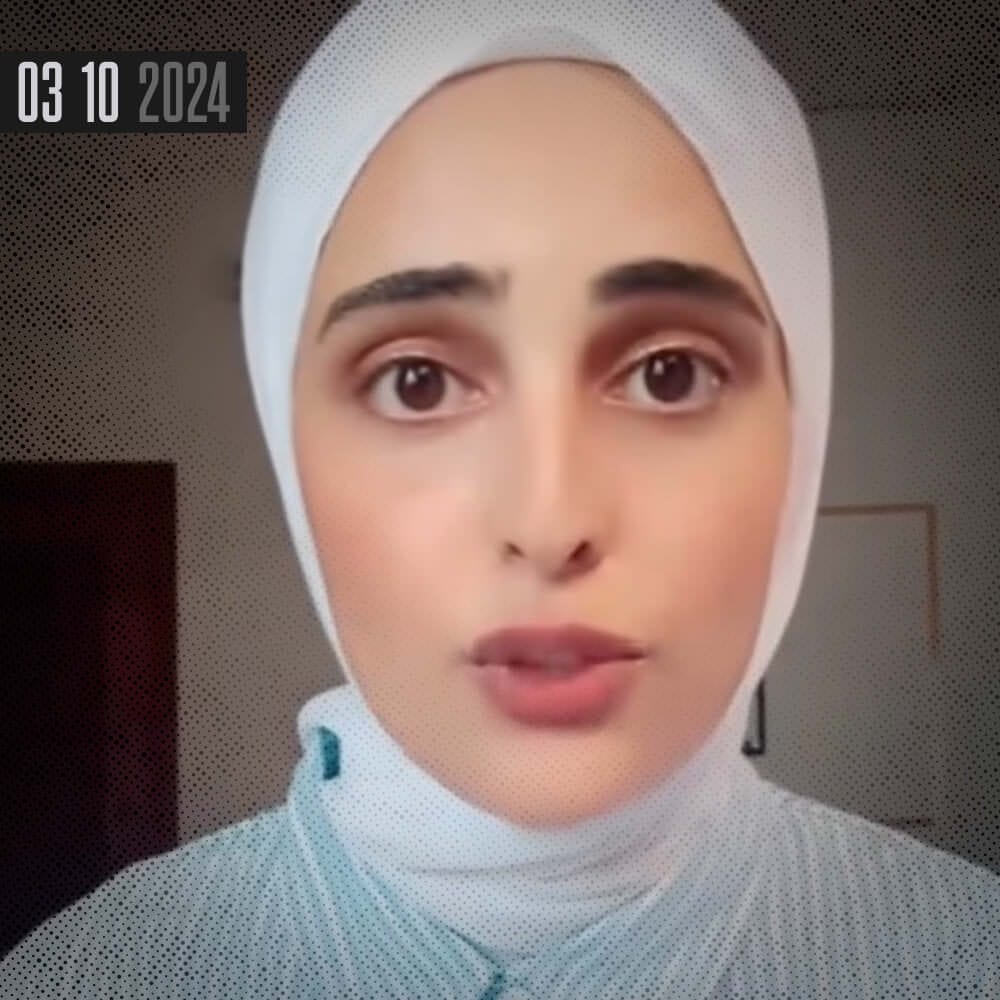 03 10 2024