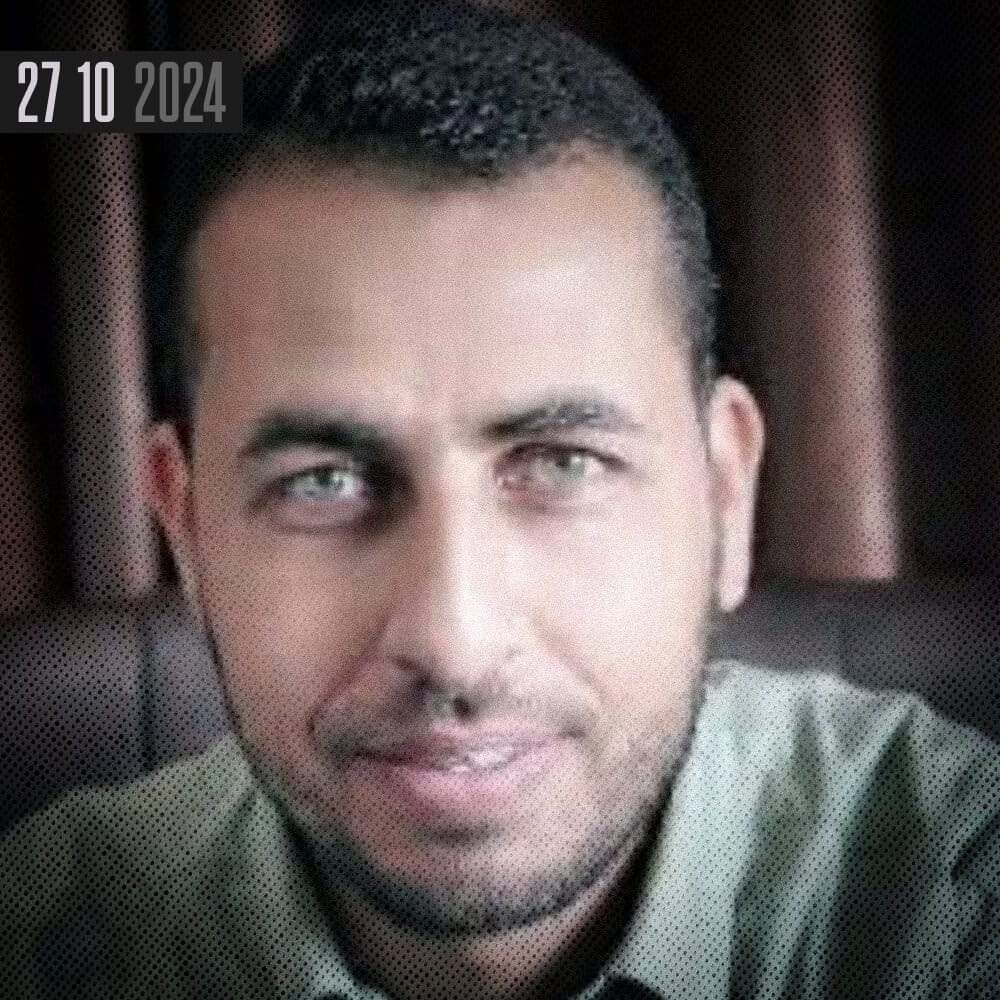 27 10 2024