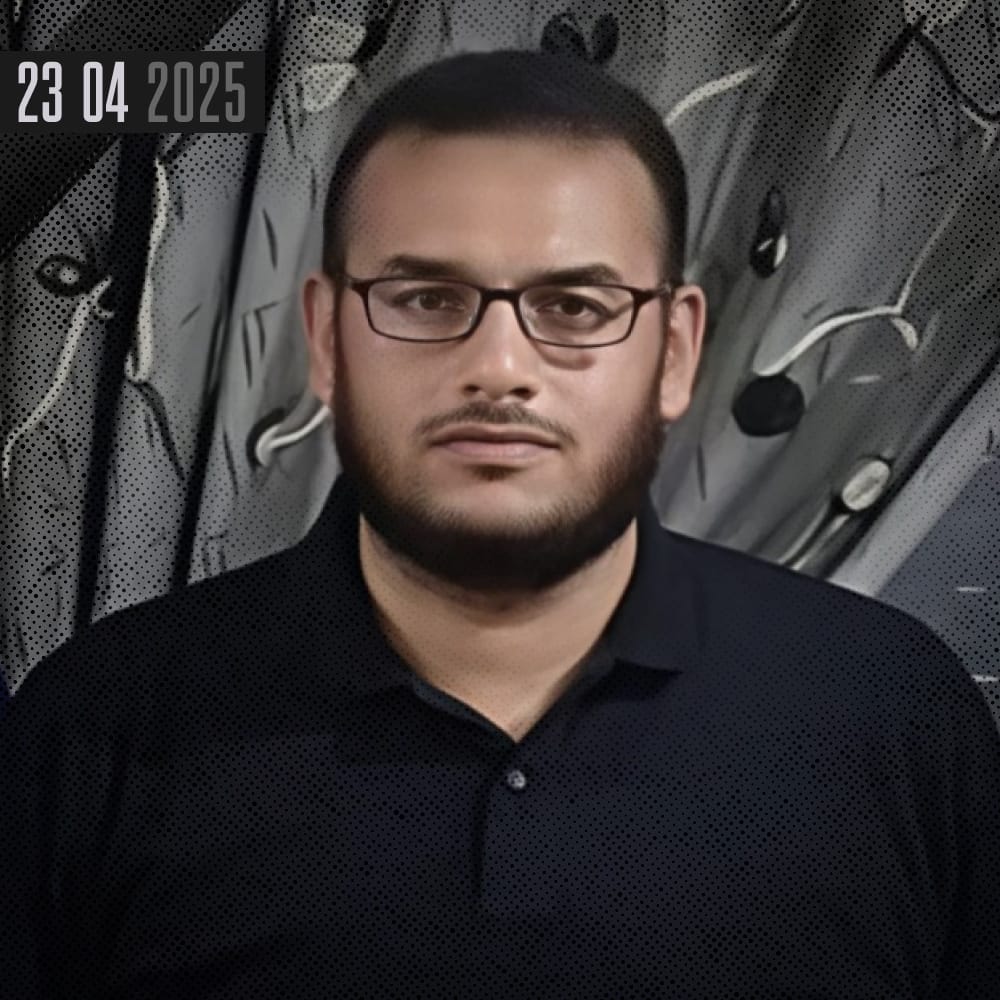 23 04 2025