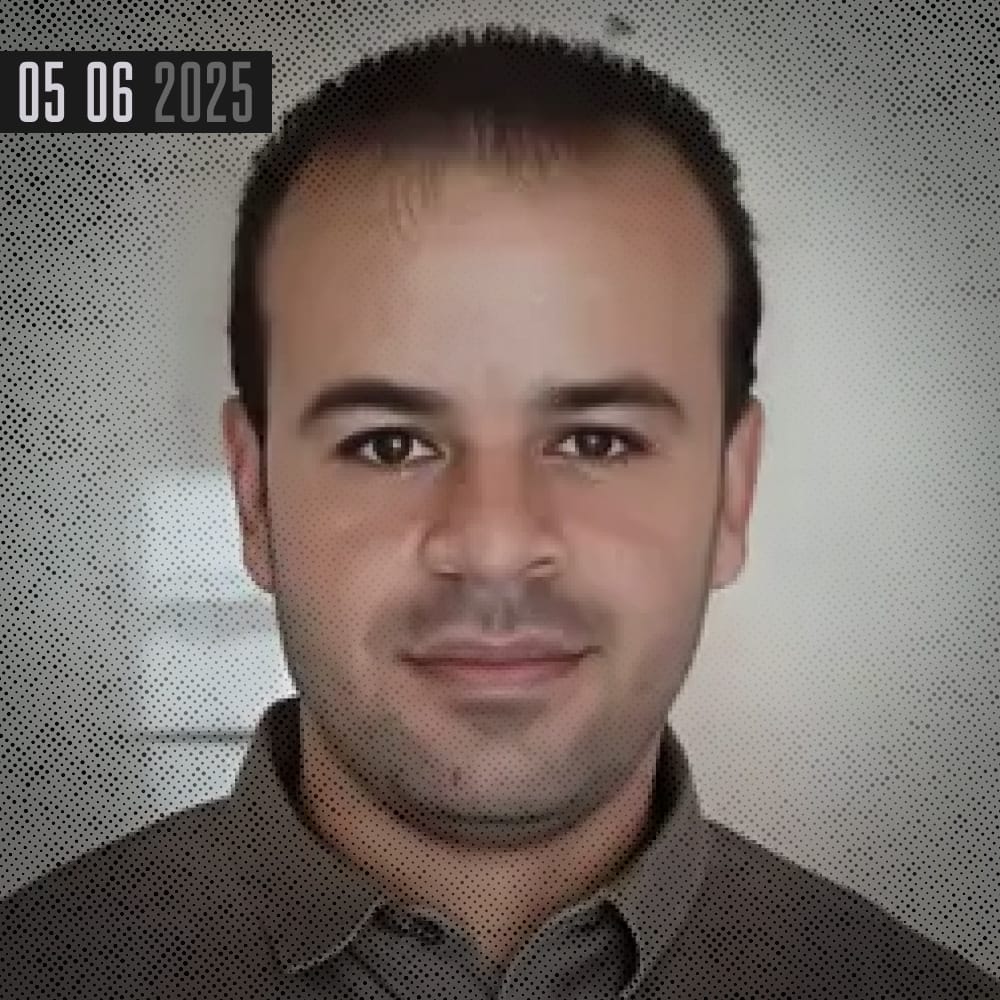 05 06 2025