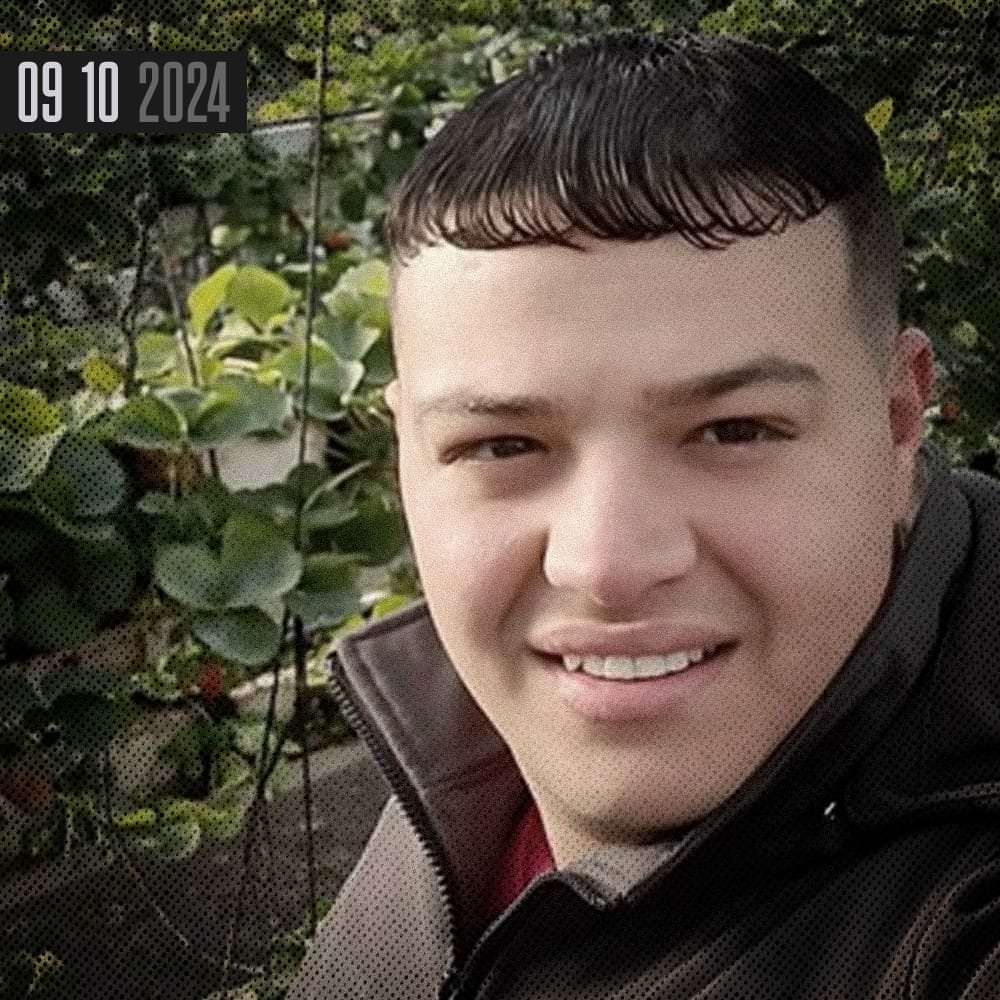 09 10 2024