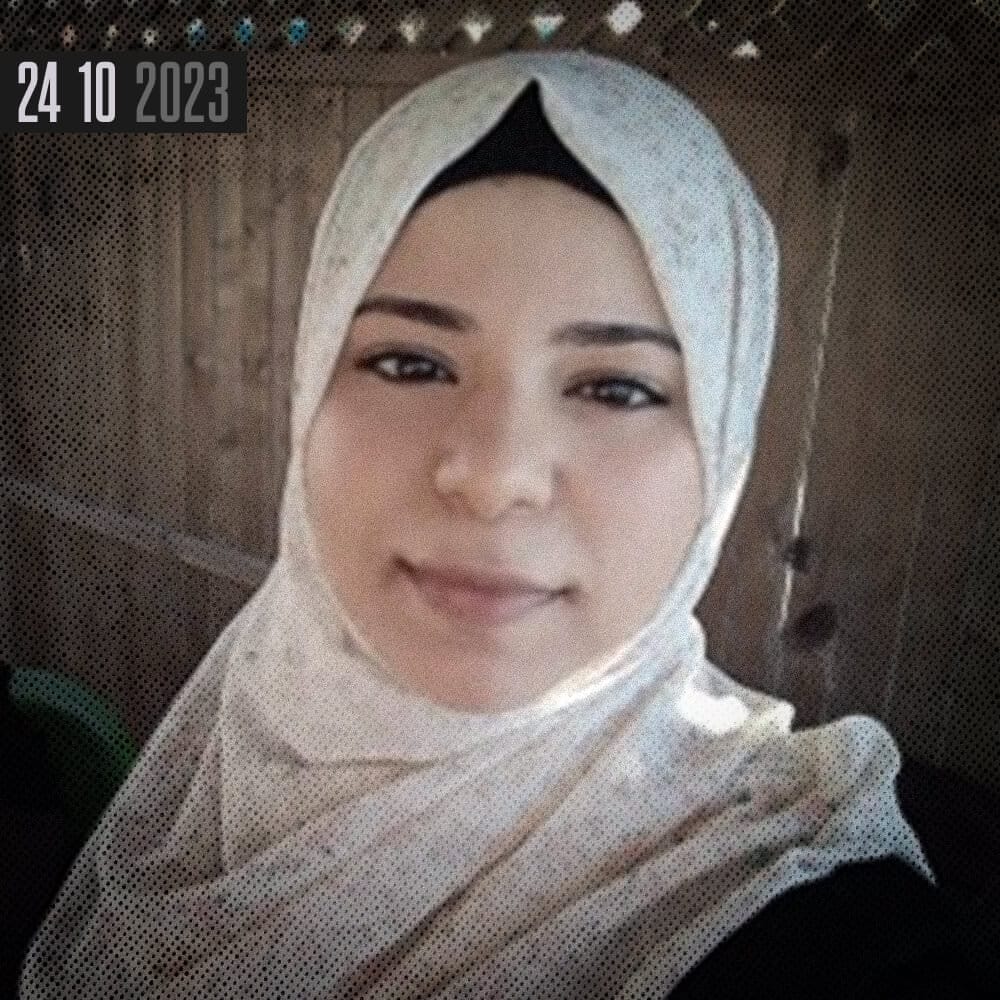 24 10 2023