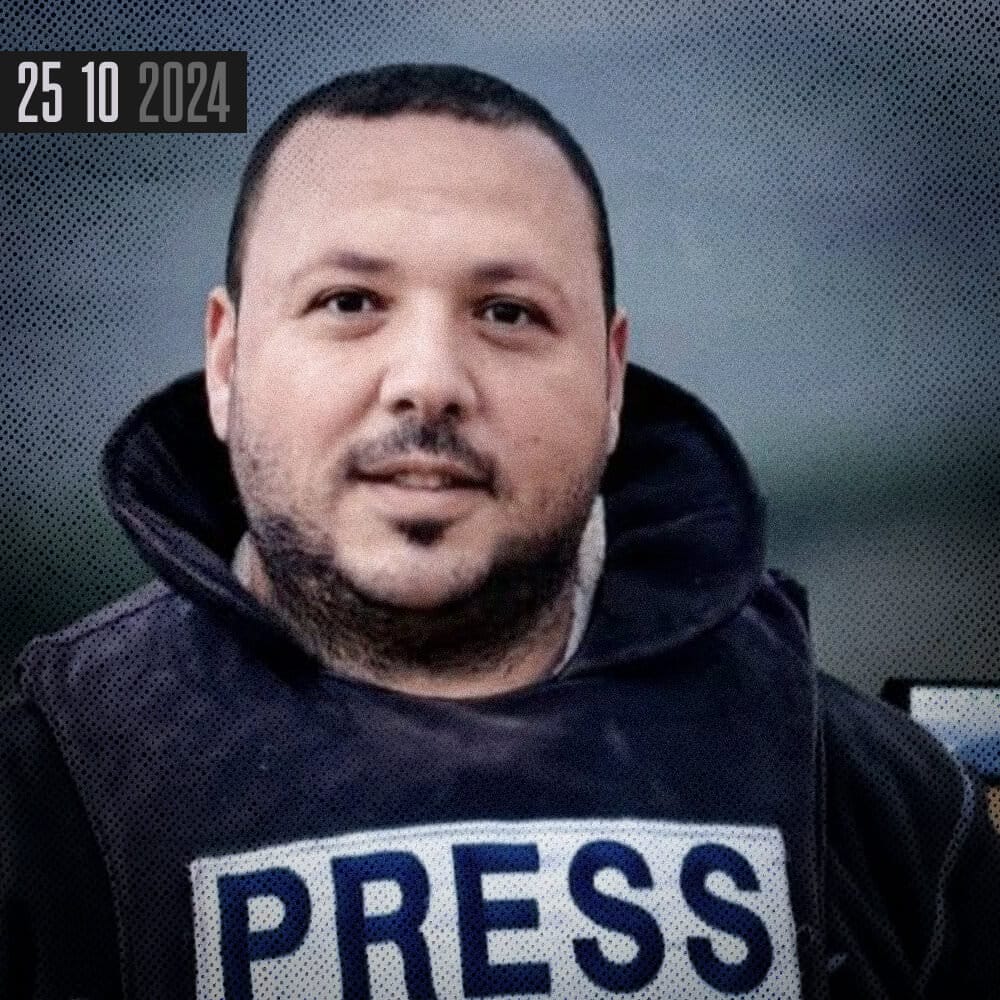 25 10 2024

PRESS